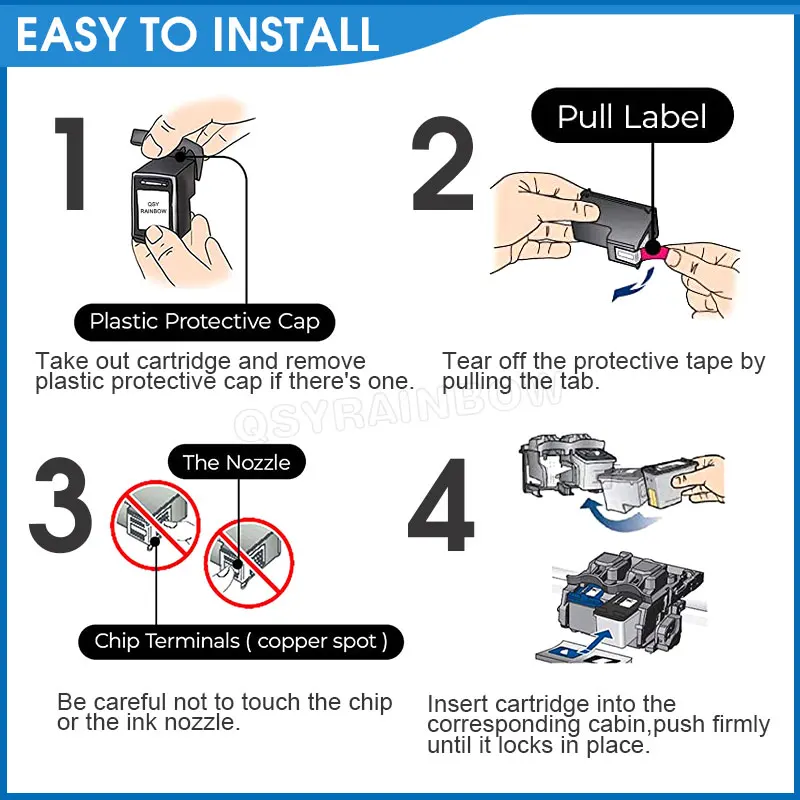 EASY TO INSTALL

1

QSY RAINBOW

Plastic Protective Cap

Take out cartridge and remove plastic protective cap if there's one.

2

Pull Label

Tear off the protective tape by pulling the tab.

QSYRAINBOW

3

The Nozzle

Chip Terminals ( copper spot )

Be careful not to touch the chip or the ink nozzle.

4

Insert cartridge into the corresponding cabin,push firmly until it locks in place.