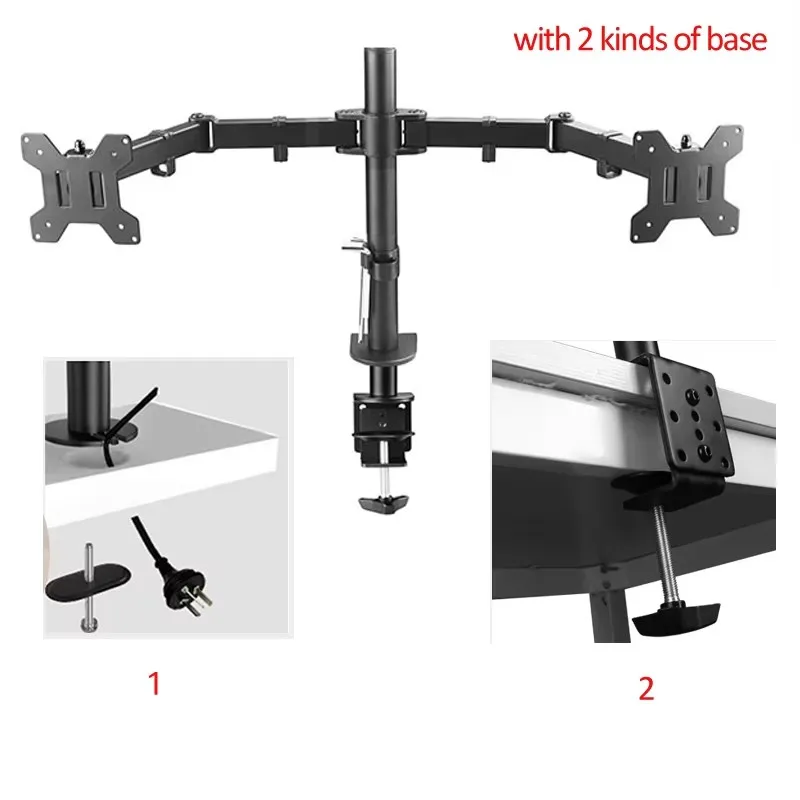 with 2 kinds of base

1

2