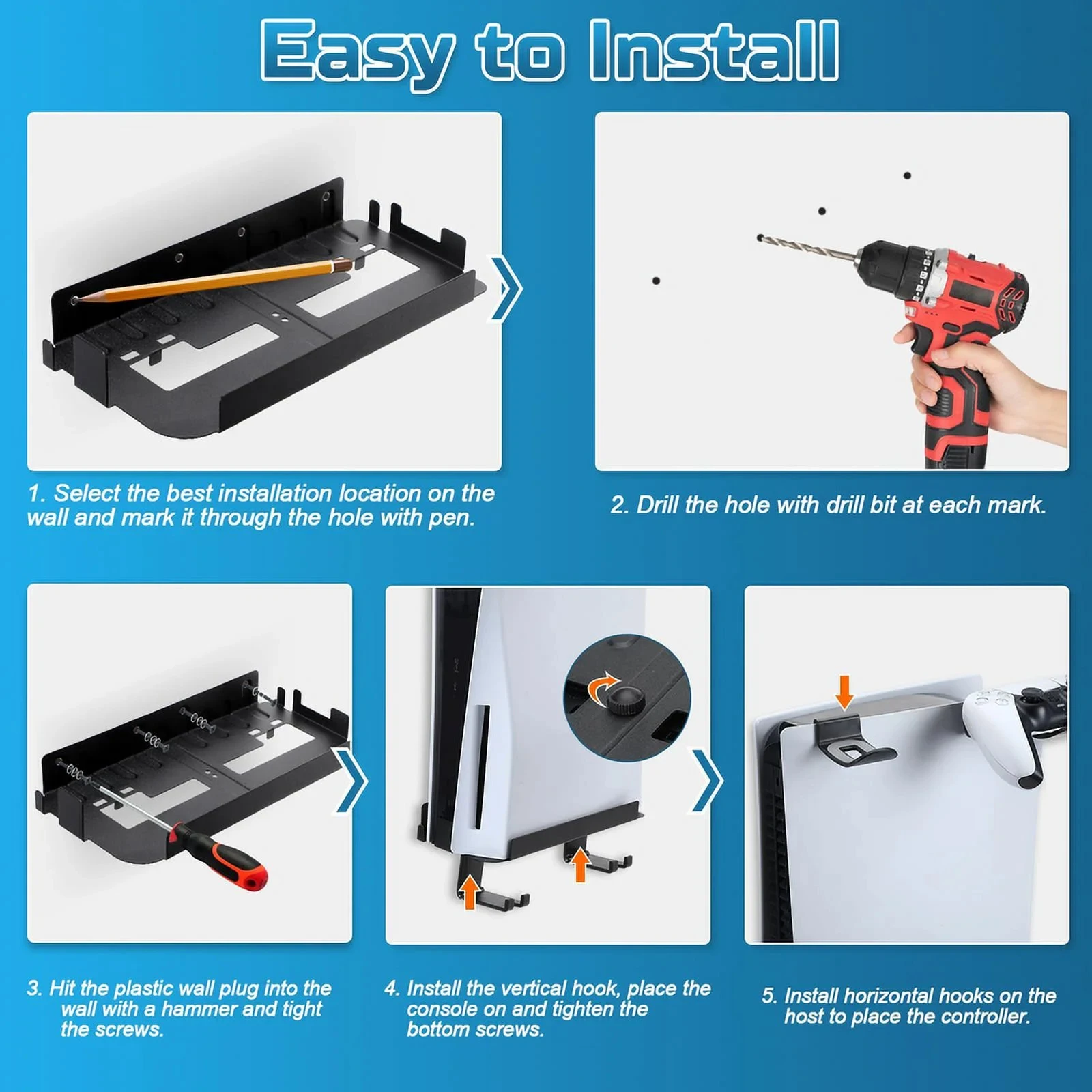 Easy to Install

1. Select the best installation location on the wall and mark it through the hole with pen.

2. Drill the hole with drill bit at each mark.

3. Hit the plastic wall plug into the wall with a hammer and tight the screws.

4. Install the vertical hook, place the console on and tighten the bottom screws.

5. Install horizontal hooks on the host to place the controller.