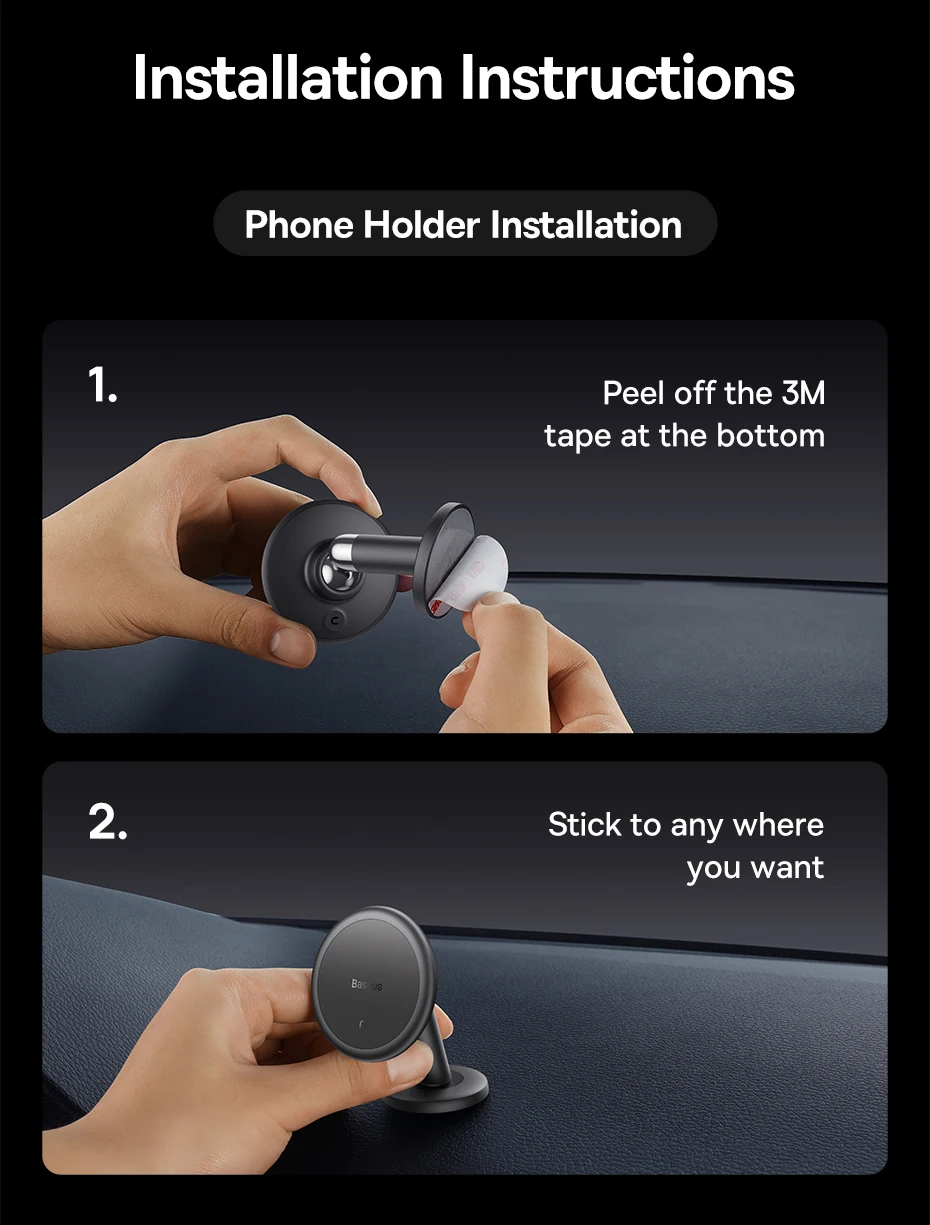 Installation Instructions

Phone Holder Installation

1.

Peel off the 3M tape at the bottom

2.

Stick to any where you want

Baseus