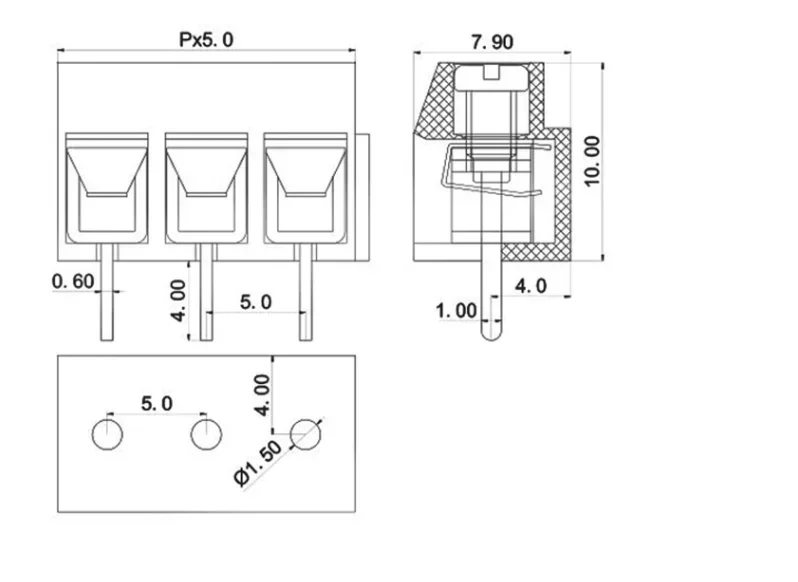 Px5.0
7.90
10.00
0.60
4.00
5.0
4.0
1.00
5.0
4.00
Ø1.50