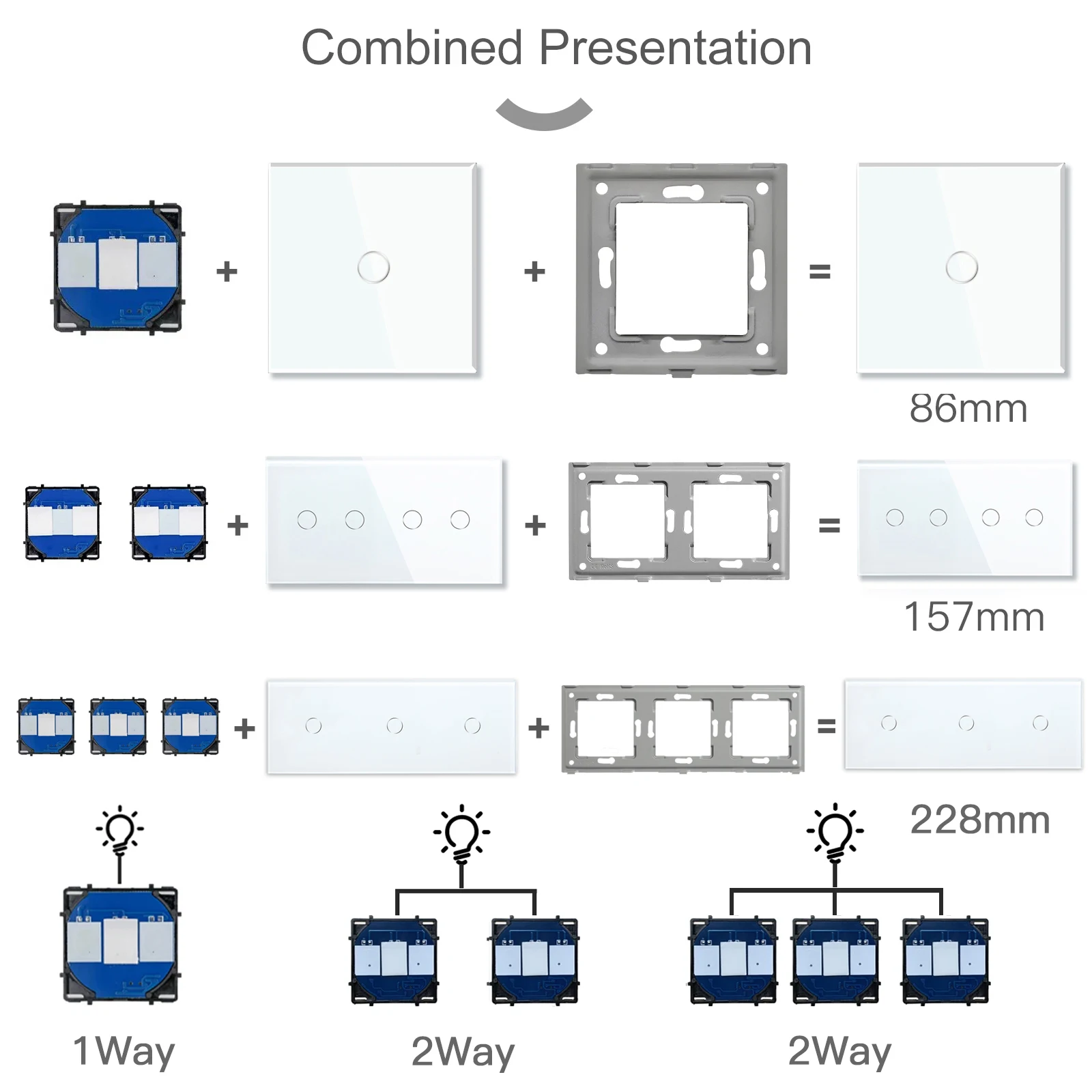 Combined Presentation

+ + =

86mm

+ + =

157mm

+ + =

228mm

1Way

2Way

2Way