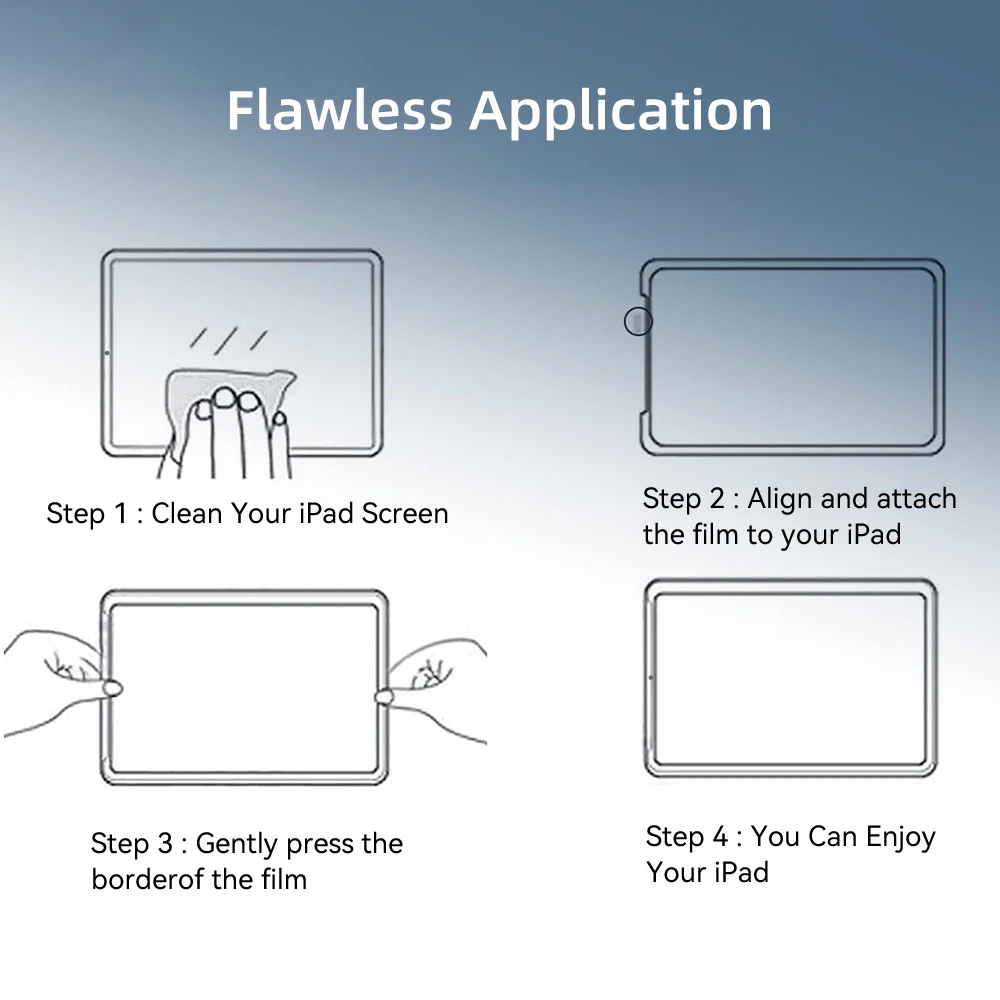 Flawless Application

Step 1 : Clean Your iPad Screen

Step 2 : Align and attach the film to your iPad

Step 3 : Gently press the borderof the film

Step 4 : You Can Enjoy Your iPad