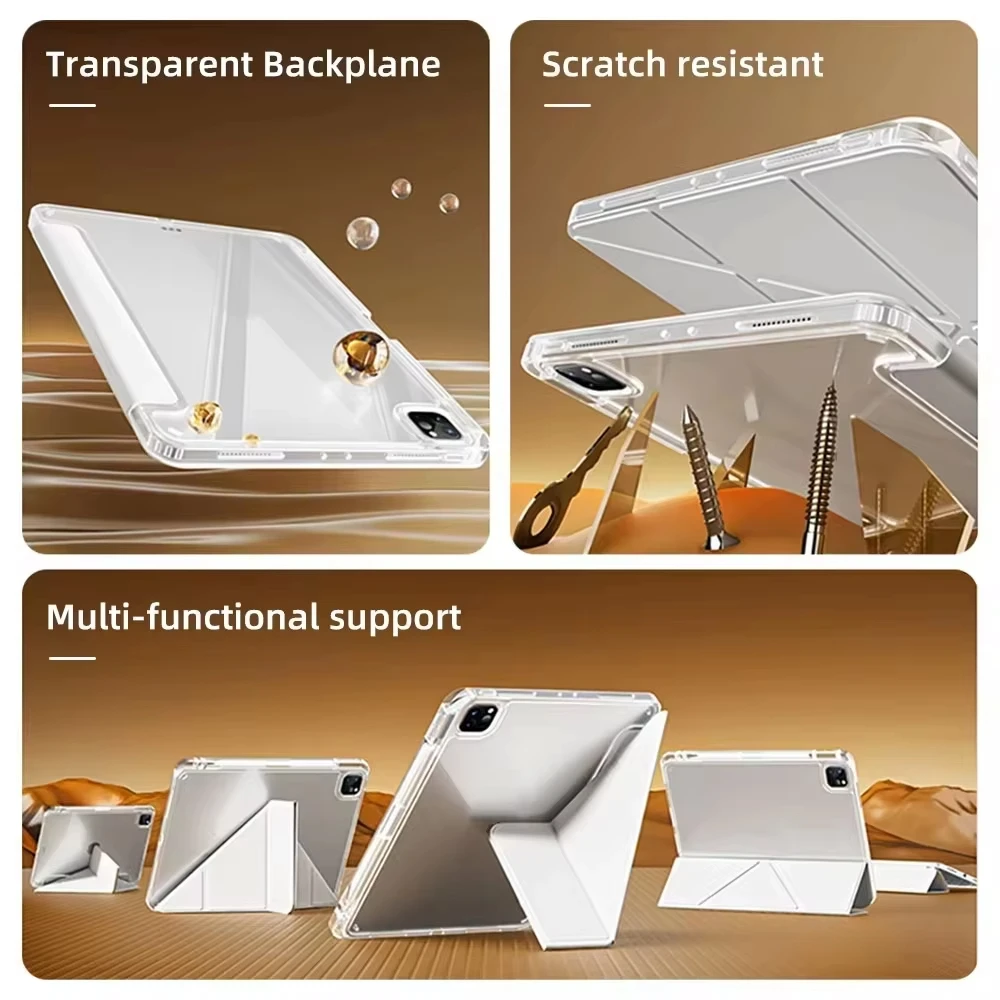 Transparent Backplane

Scratch resistant

Multi-functional support