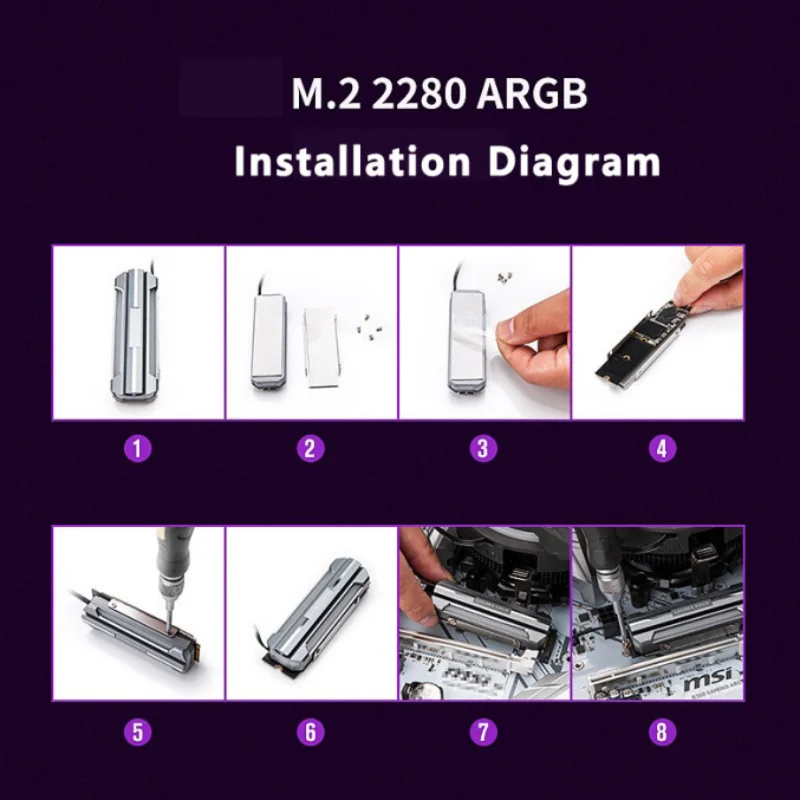 M.2 2280 ARGB
Installation Diagram

1

2

3

4

5

6

7

8

msi