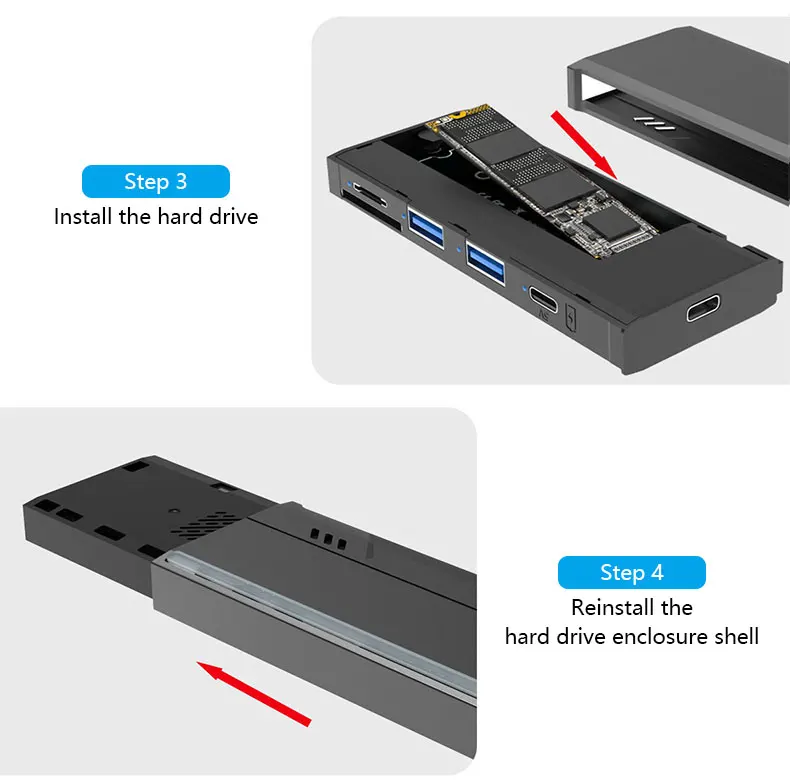 Step 3
Install the hard drive

Step 4
Reinstall the hard drive enclosure shell