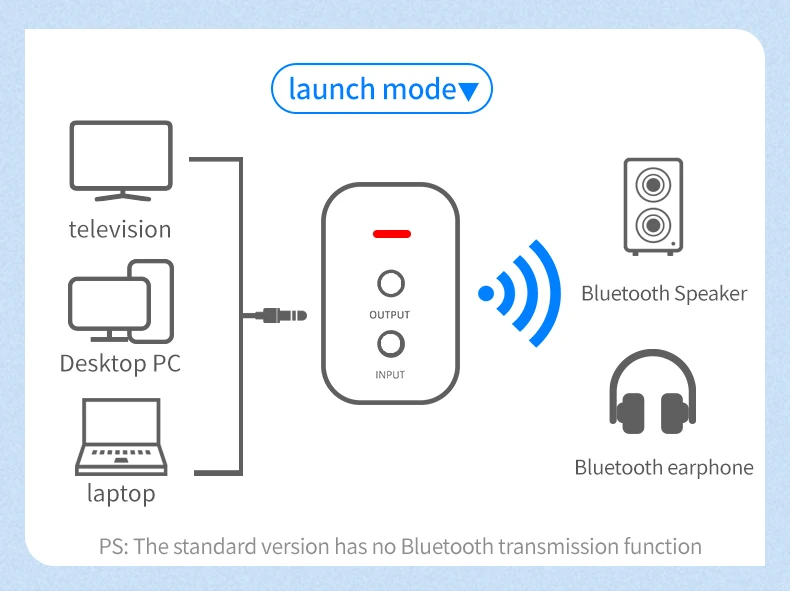 launch mode▼

television

Desktop PC

laptop

OUTPUT

INPUT

Bluetooth Speaker

Bluetooth earphone

PS: The standard version has no Bluetooth transmission function