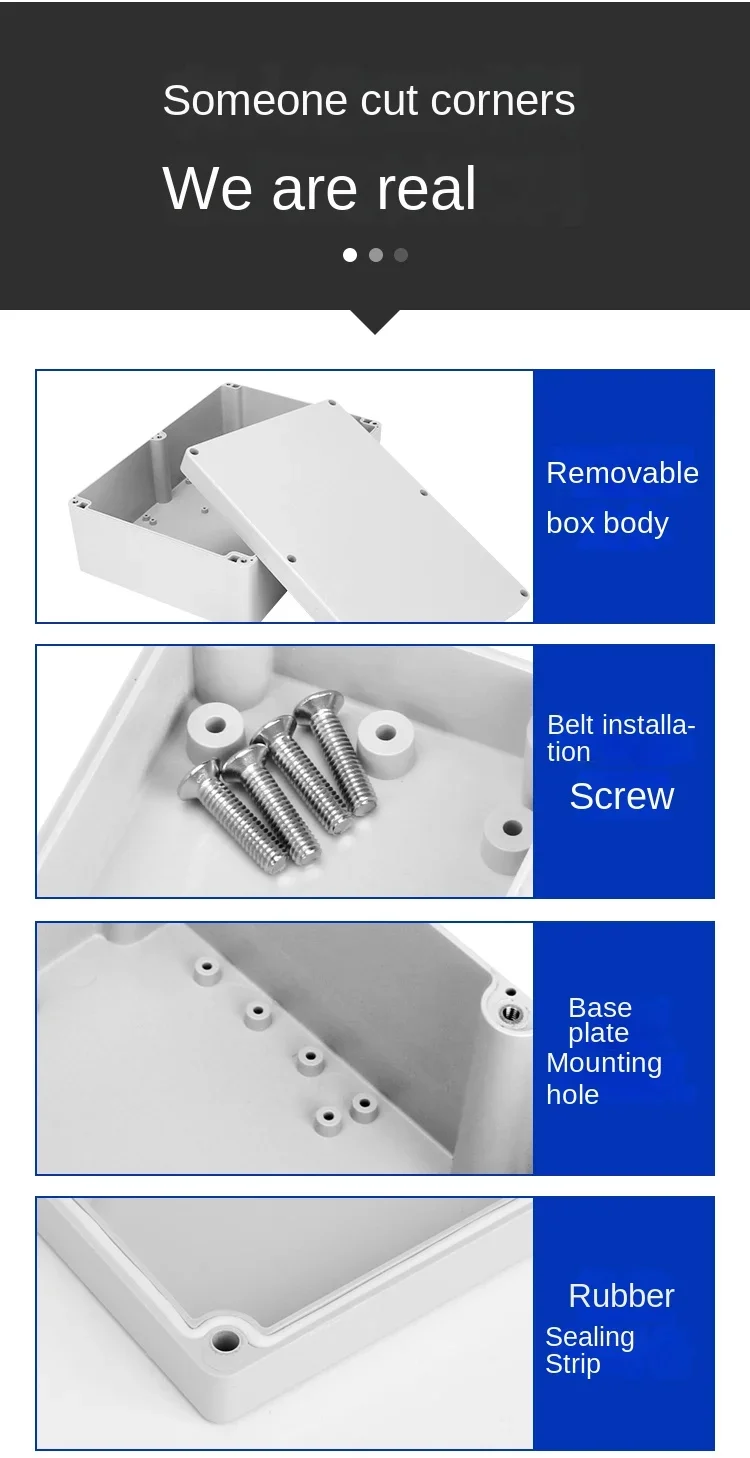 Someone cut corners

We are real

Removable box body

Belt installation

Screw

Base plate Mounting hole

Rubber

Sealing Strip