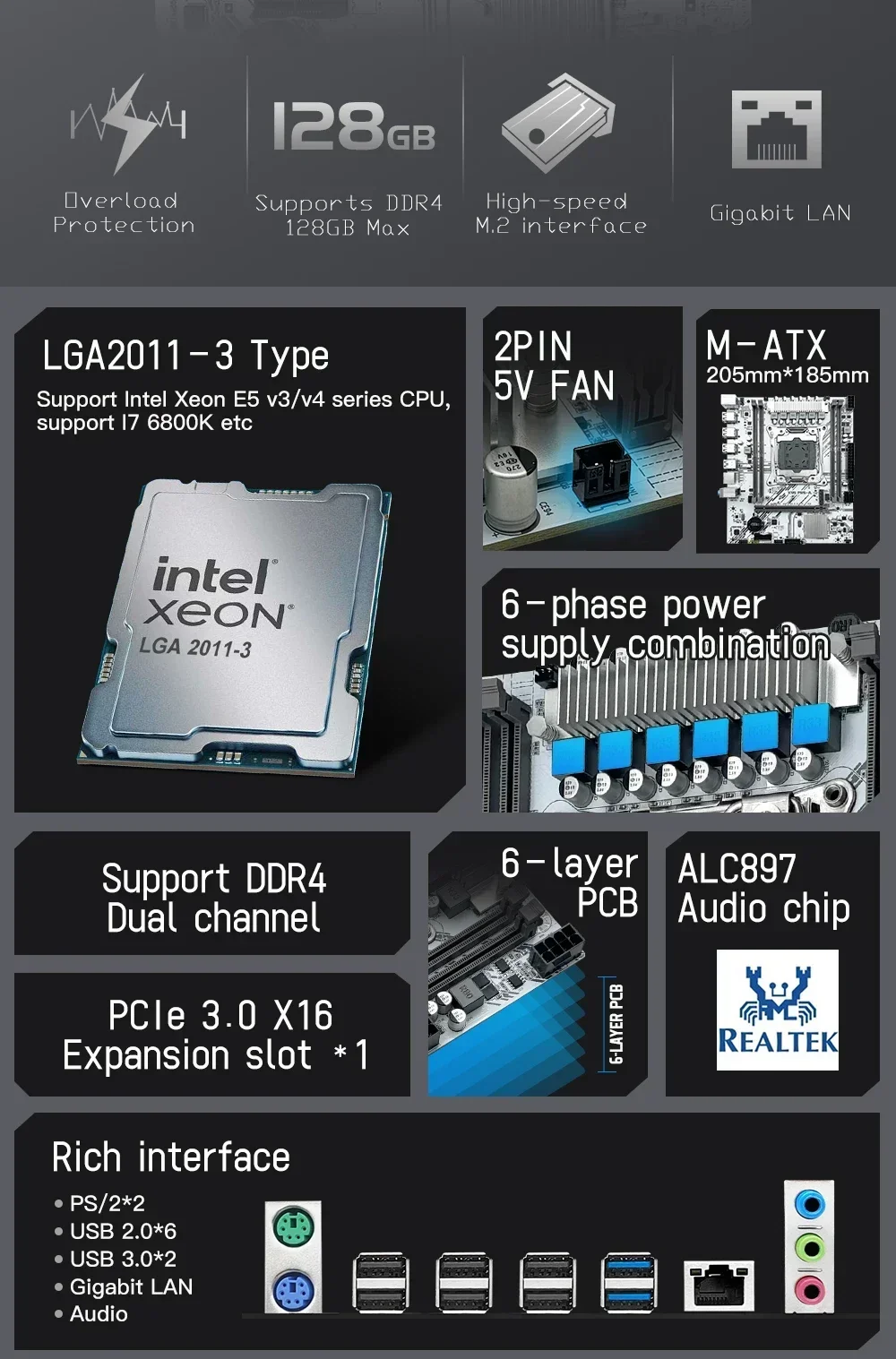 Overload Protection

128GB

Supports DDR4 128GB Max

High-speed M.2 interface

Gigabit LAN

LGA2011-3 Type

Support Intel Xeon E5 v3/v4 series CPU, support I7 6800K etc

intel XEON LGA 2011-3

2PIN 5V FAN

M-ATX 205mm*185mm

6-phase power supply combination

Support DDR4 Dual channel

PCIe 3.0 X16 Expansion slot *1

6-layer PCB

6-LAYER PCB

ALC897 Audio chip

REALTEK

Rich interface

• PS/2*2
• USB 2.0*6
• USB 3.0*2
• Gigabit LAN
• Audio