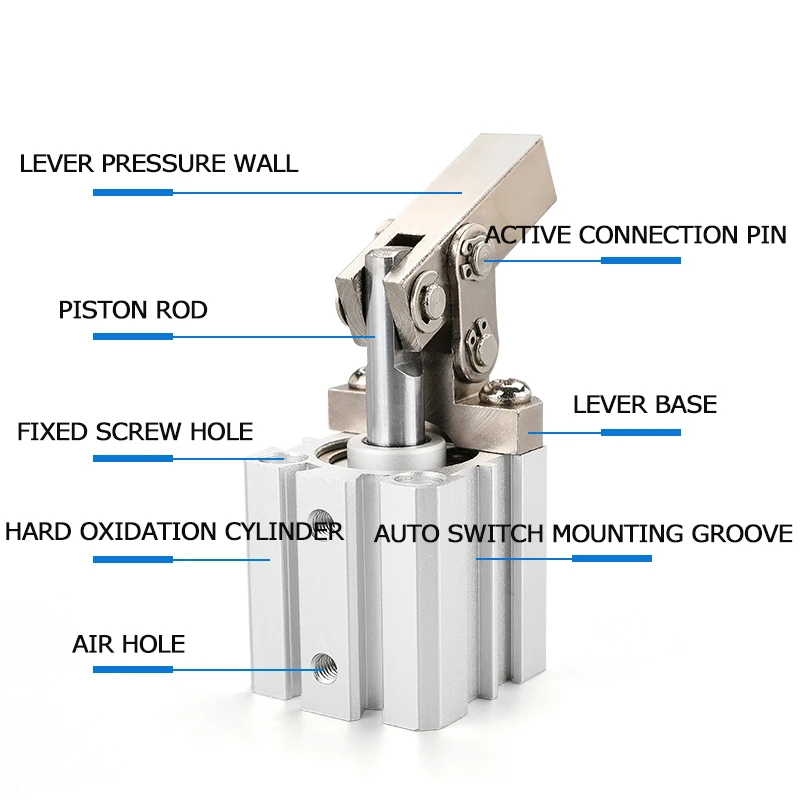 LEVER PRESSURE WALL

ACTIVE CONNECTION PIN

PISTON ROD

LEVER BASE

FIXED SCREW HOLE

HARD OXIDATION CYLINDER

AUTO SWITCH MOUNTING GROOVE

AIR HOLE