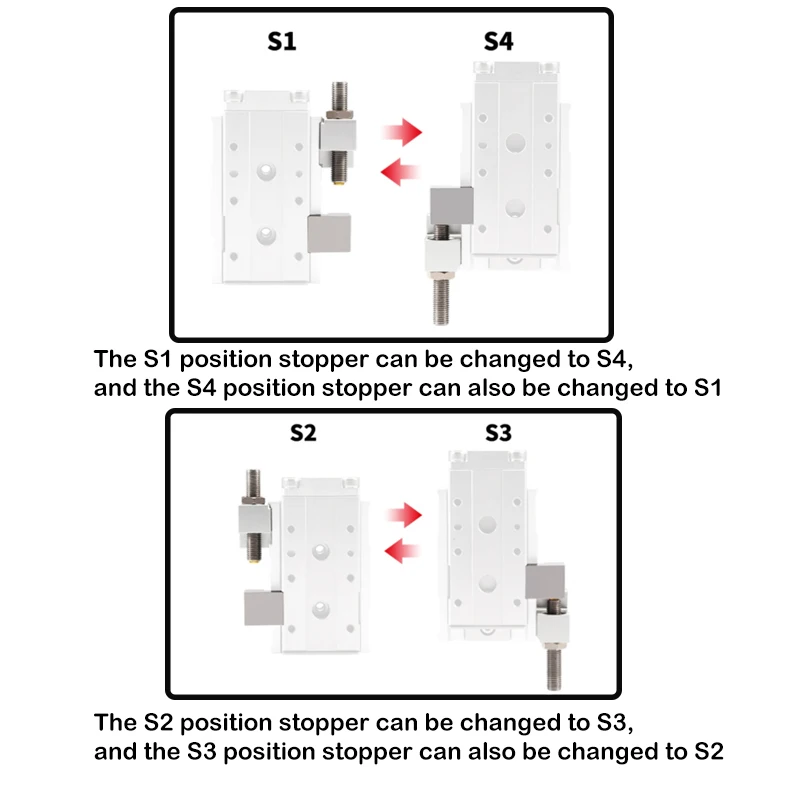 S1

S4

The S1 position stopper can be changed to S4, and the S4 position stopper can also be changed to S1

S2

S3

The S2 position stopper can be changed to S3, and the S3 position stopper can also be changed to S2