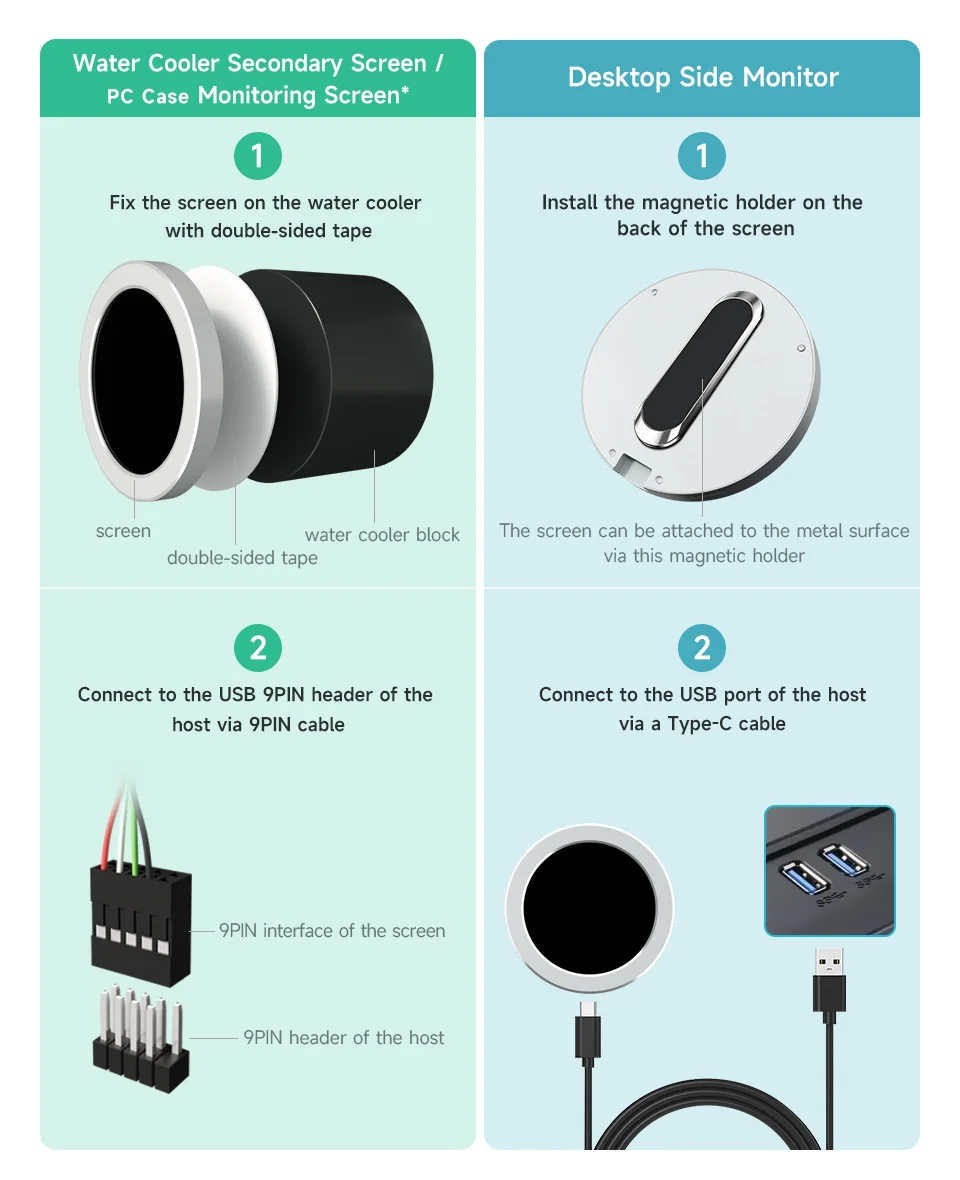 Water Cooler Secondary Screen / PC Case Monitoring Screen*

1

Fix the screen on the water cooler with double-sided tape

screen

double-sided tape

water cooler block

2

Connect to the USB 9PIN header of the host via 9PIN cable

9PIN interface of the screen

9PIN header of the host

Desktop Side Monitor

1

Install the magnetic holder on the back of the screen

The screen can be attached to the metal surface via this magnetic holder

2

Connect to the USB port of the host via a Type-C cable