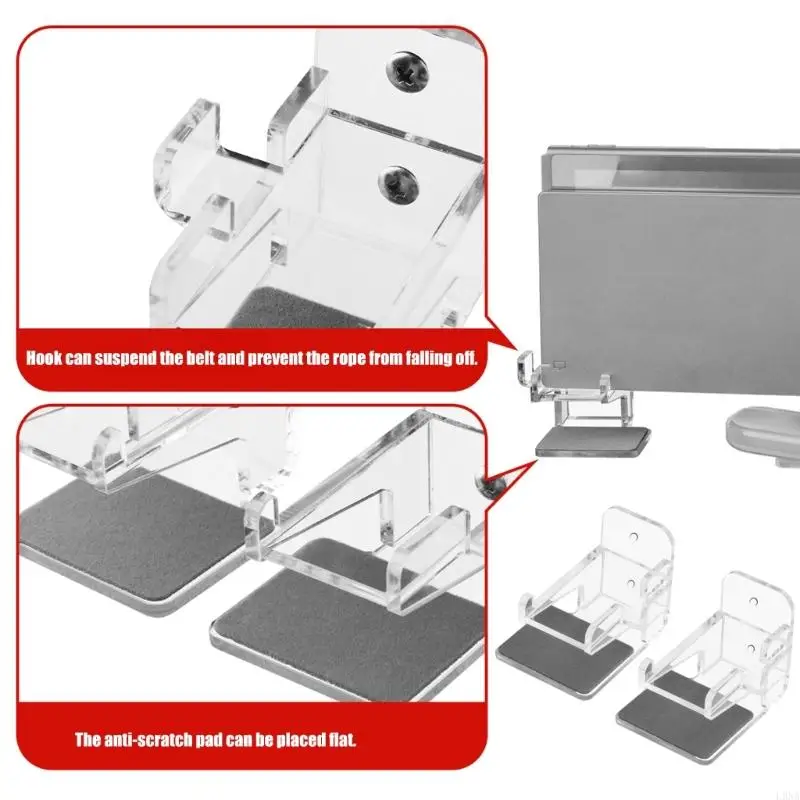 Hook can suspend the belt and prevent the rope from falling off.

The anti-scratch pad can be placed flat.