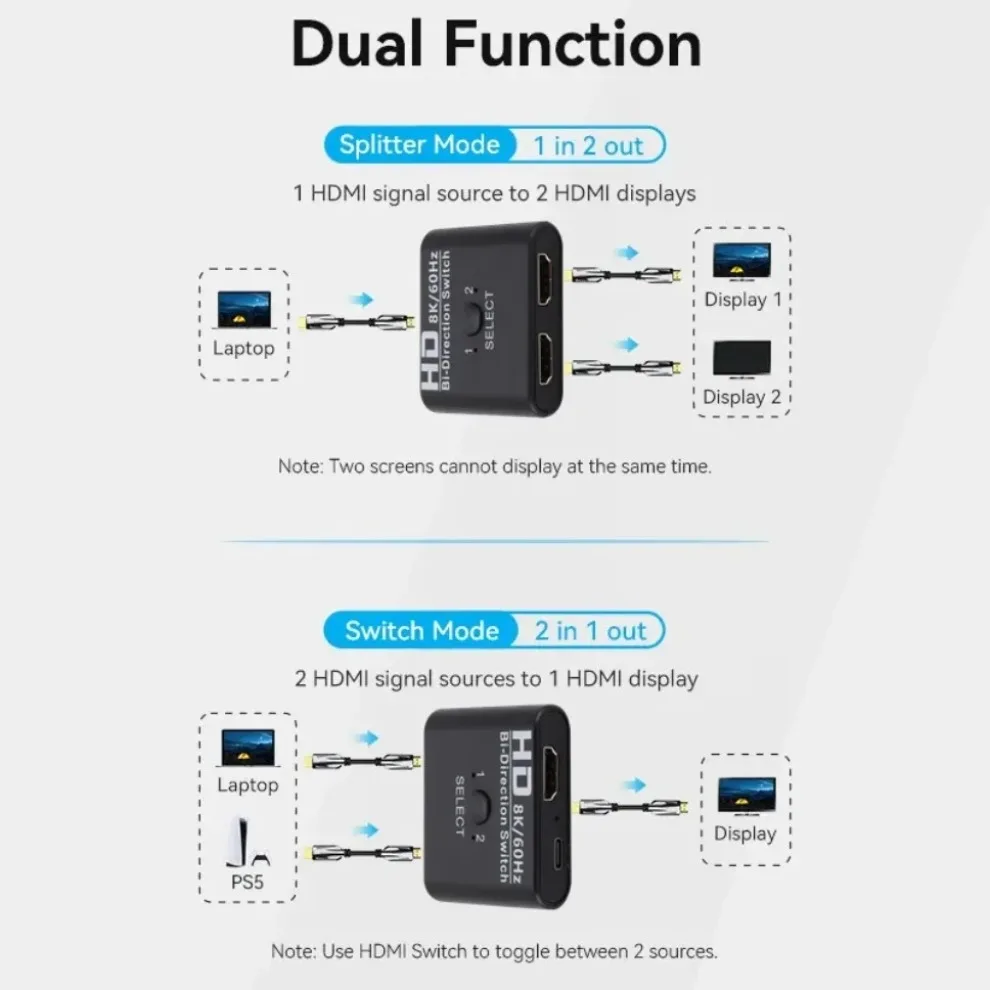 Dual Function

Splitter Mode 1 in 2 out

1 HDMI signal source to 2 HDMI displays

Laptop

HD 8K/60Hz Bi-Direction Switch

1 2 SELECT

Display 1

Display 2

Note: Two screens cannot display at the same time.

Switch Mode 2 in 1 out

2 HDMI signal sources to 1 HDMI display

Laptop

PS5

HD 8K/60Hz Bi-Direction Switch

1 2 SELECT

Display

Note: Use HDMI Switch to toggle between 2 sources.