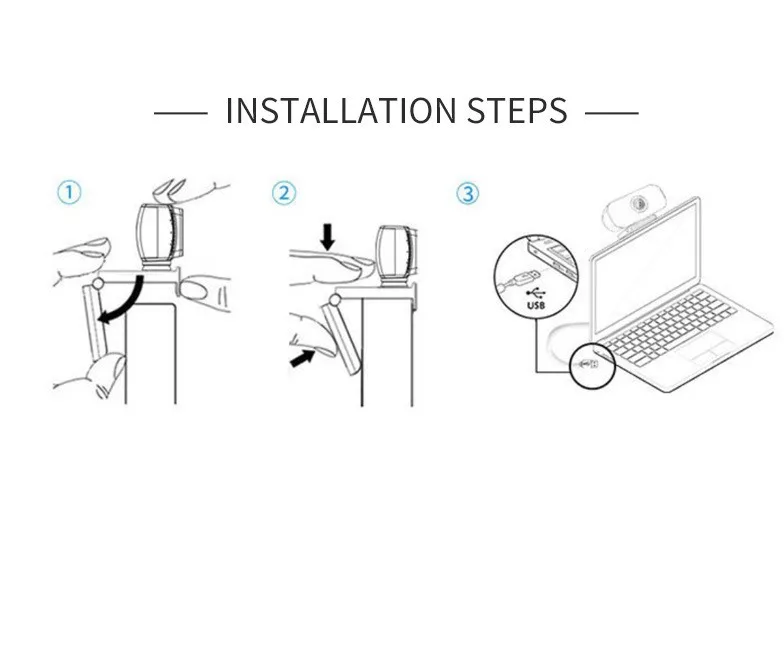 INSTALLATION STEPS

①

②

③

USB