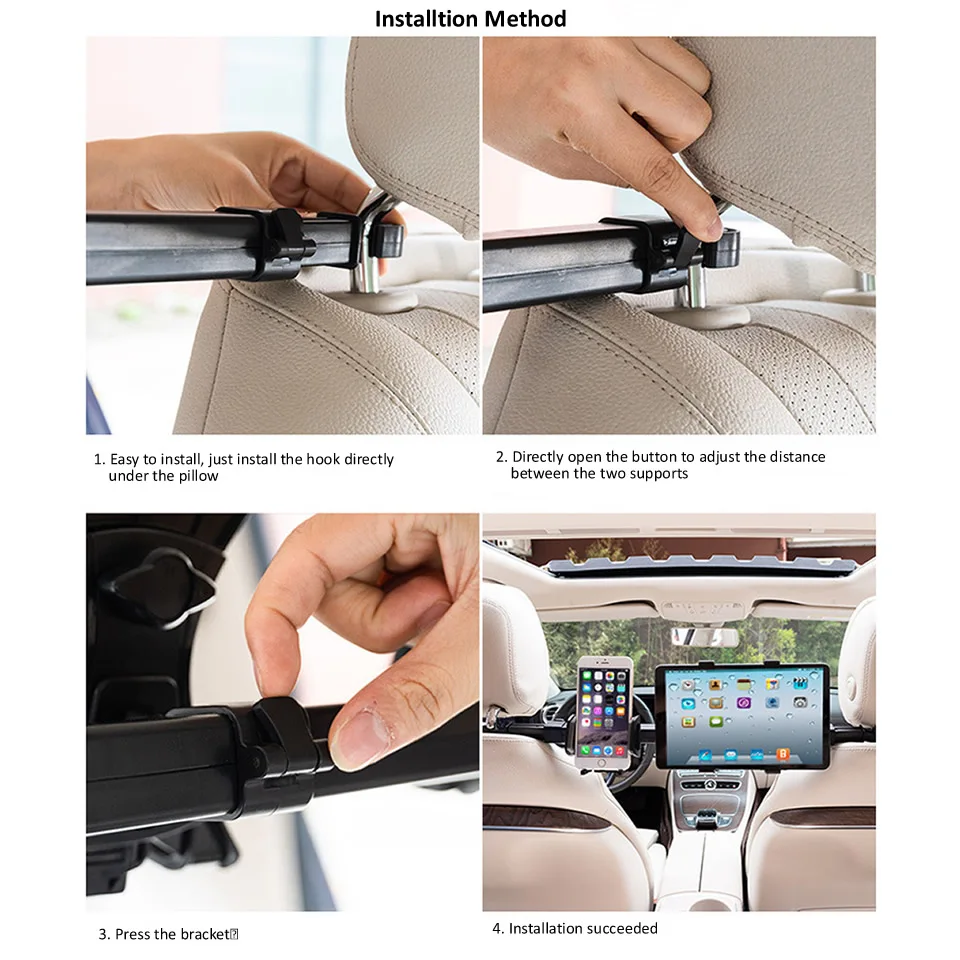 Installtion Method

1. Easy to install, just install the hook directly under the pillow

2. Directly open the button to adjust the distance between the two supports

3. Press the bracket

4. Installation succeeded