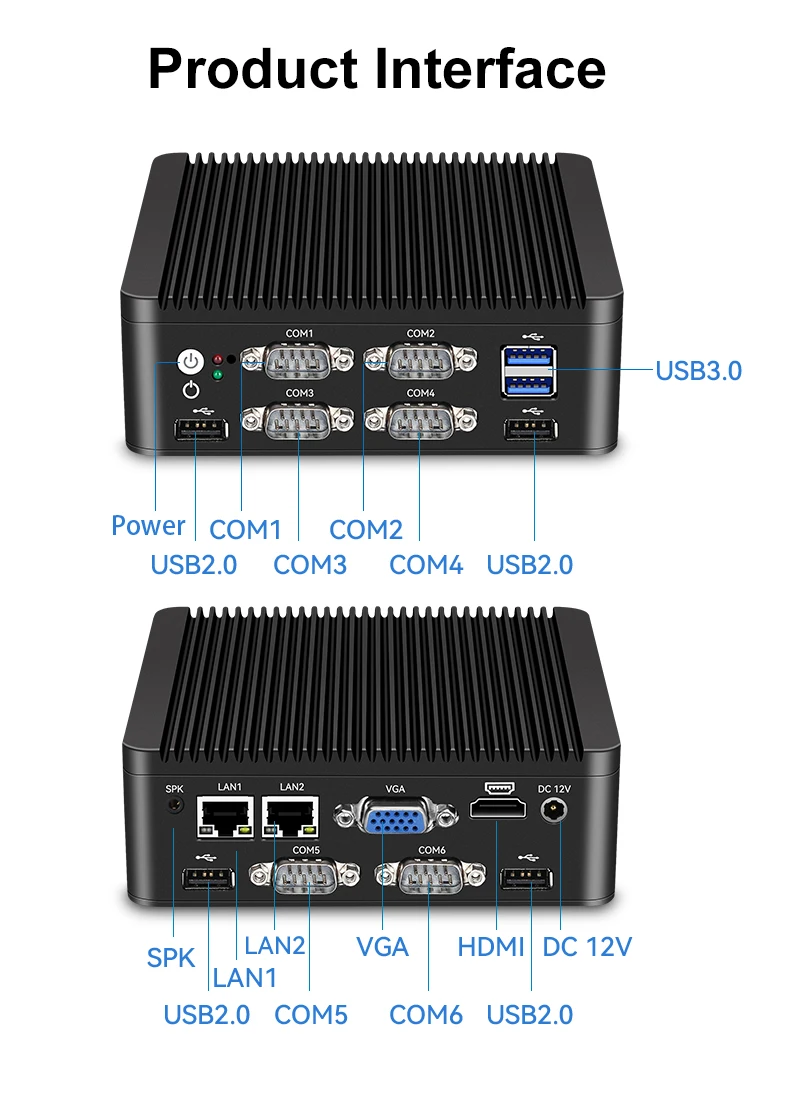 Product Interface

COM1
COM2
COM3
COM4

USB3.0

Power
COM1
COM2
USB2.0
COM3
COM4
USB2.0

SPK
LAN1
LAN2
VGA
DC 12V
COM5
COM6

SPK
LAN2
VGA
HDMI
DC 12V
LAN1
USB2.0
COM5
COM6
USB2.0