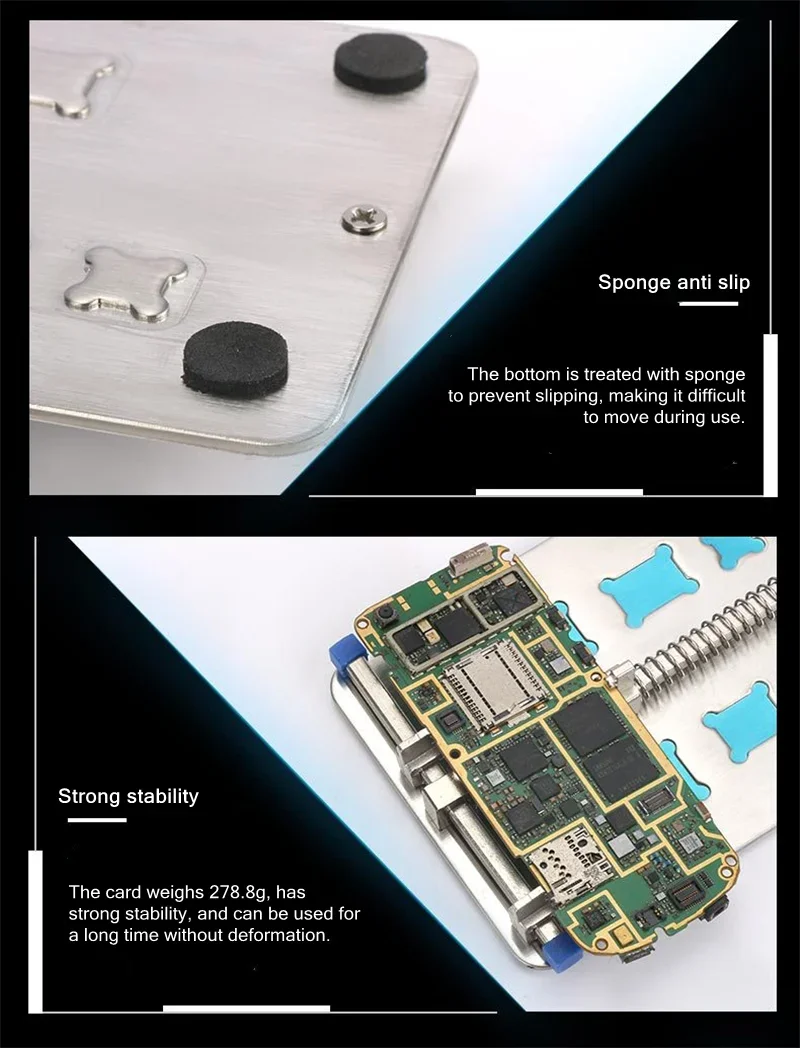 Sponge anti slip

The bottom is treated with sponge to prevent slipping, making it difficult to move during use.

Strong stability

The card weighs 278.8g, has strong stability, and can be used for a long time without deformation.