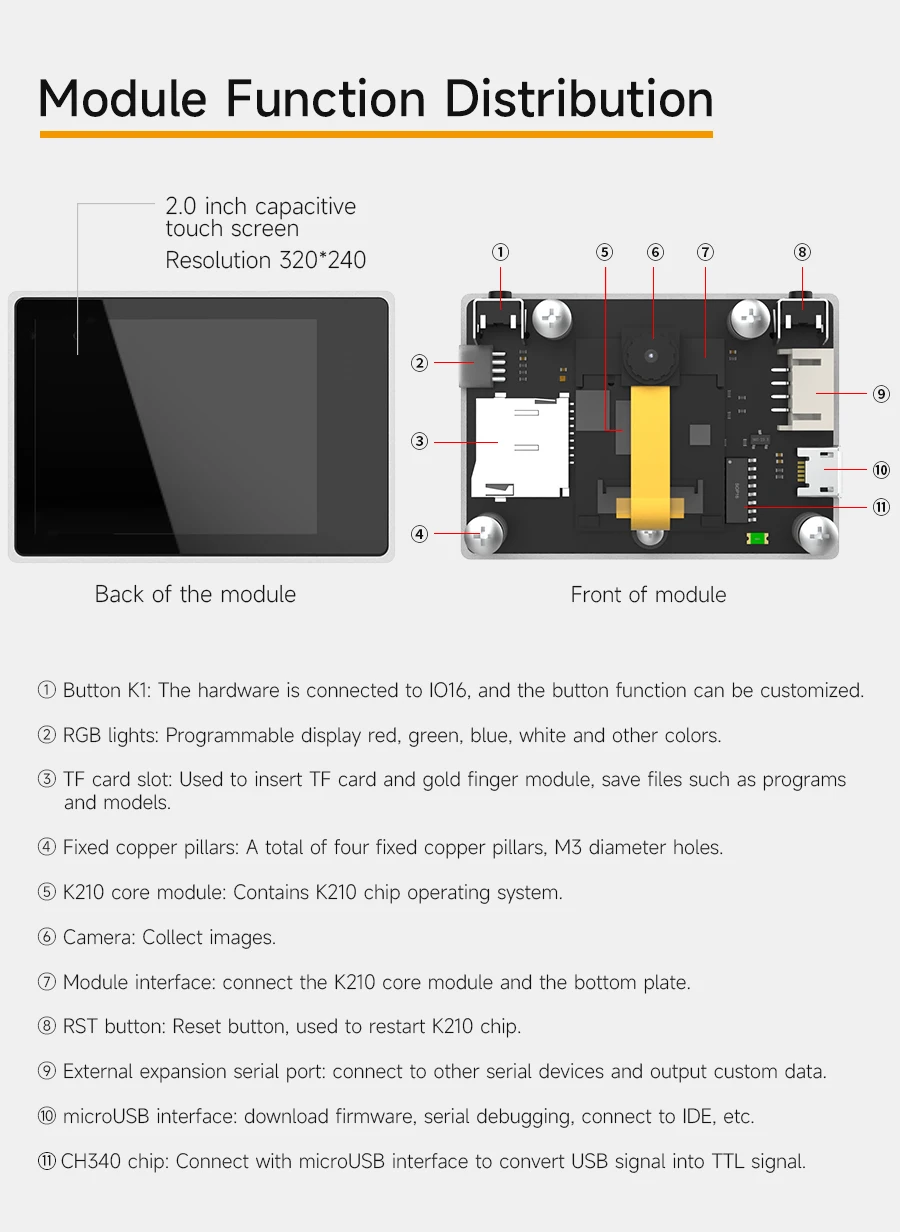 Module Function Distribution

2.0 inch capacitive touch screen
Resolution 320*240

① ⑤ ⑥ ⑦ ⑧
②
③
④
⑨
⑩
⑪

Back of the module

Front of module

① Button K1: The hardware is connected to IO16, and the button function can be customized.

② RGB lights: Programmable display red, green, blue, white and other colors.

③ TF card slot: Used to insert TF card and gold finger module, save files such as programs and models.

④ Fixed copper pillars: A total of four fixed copper pillars, M3 diameter holes.

⑤ K210 core module: Contains K210 chip operating system.

⑥ Camera: Collect images.

⑦ Module interface: connect the K210 core module and the bottom plate.

⑧ RST button: Reset button, used to restart K210 chip.

⑨ External expansion serial port: connect to other serial devices and output custom data.

⑩ microUSB interface: download firmware, serial debugging, connect to IDE, etc.

⑪ CH340 chip: Connect with microUSB interface to convert USB signal into TTL signal.