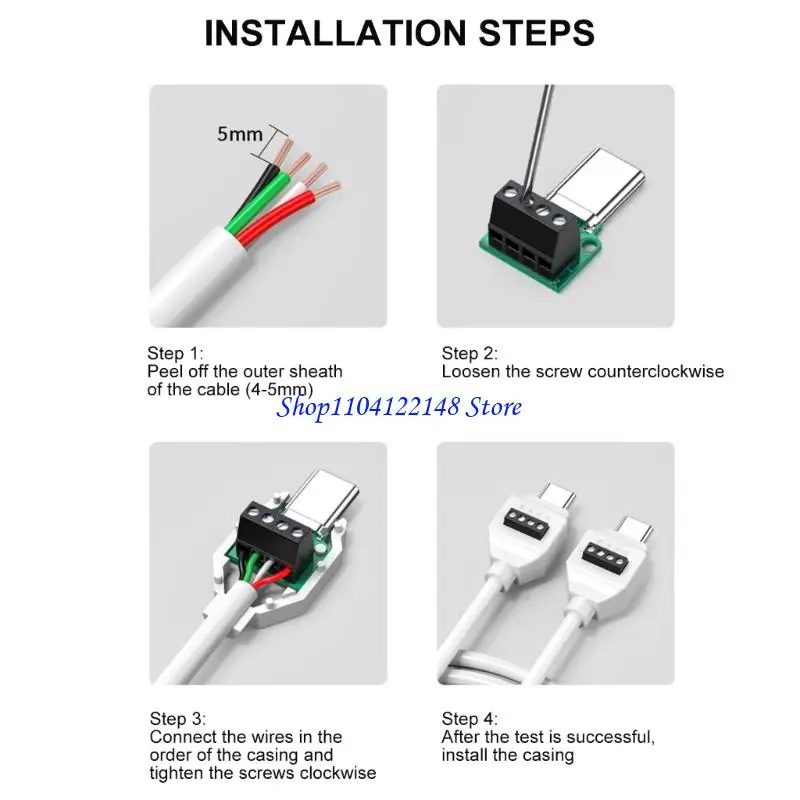 INSTALLATION STEPS

5mm

Step 1:
Peel off the outer sheath of the cable (4-5mm)

Step 2:
Loosen the screw counterclockwise

Shop1104122148 Store

Step 3:
Connect the wires in the order of the casing and tighten the screws clockwise

Step 4:
After the test is successful, install the casing