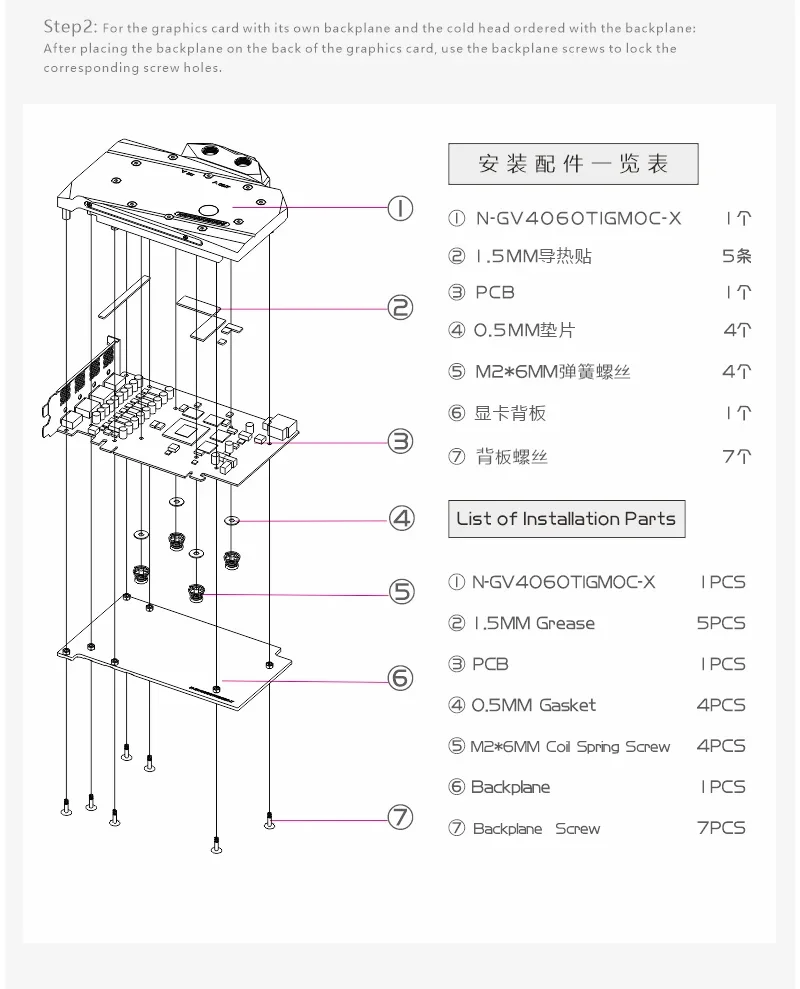 Step2: For the graphics card with its own backplane and the cold head ordered with the backplane: After placing the backplane on the back of the graphics card, use the backplane screws to lock the corresponding screw holes.

①
②
③
④
⑤
⑥
⑦

安装配件一览表

| | |
|---|---|
| ① N-GV4060TIGMOC-X | 1个 |
| ② 1.5MM导热贴 | 5条 |
| ③ PCB | 1个 |
| ④ 0.5MM垫片 | 4个 |
| ⑤ M2*6MM弹簧螺丝 | 4个 |
| ⑥ 显卡背板 | 1个 |
| ⑦ 背板螺丝 | 7个 |

List of Installation Parts

| | |
|---|---|
| ① N-GV4060TIGMOC-X | 1PCS |
| ② 1.5MM Grease | 5PCS |
| ③ PCB | 1PCS |
| ④ 0.5MM Gasket | 4PCS |
| ⑤ M2*6MM Coil Spring Screw | 4PCS |
| ⑥ Backplane | 1PCS |
| ⑦ Backplane Screw | 7PCS |