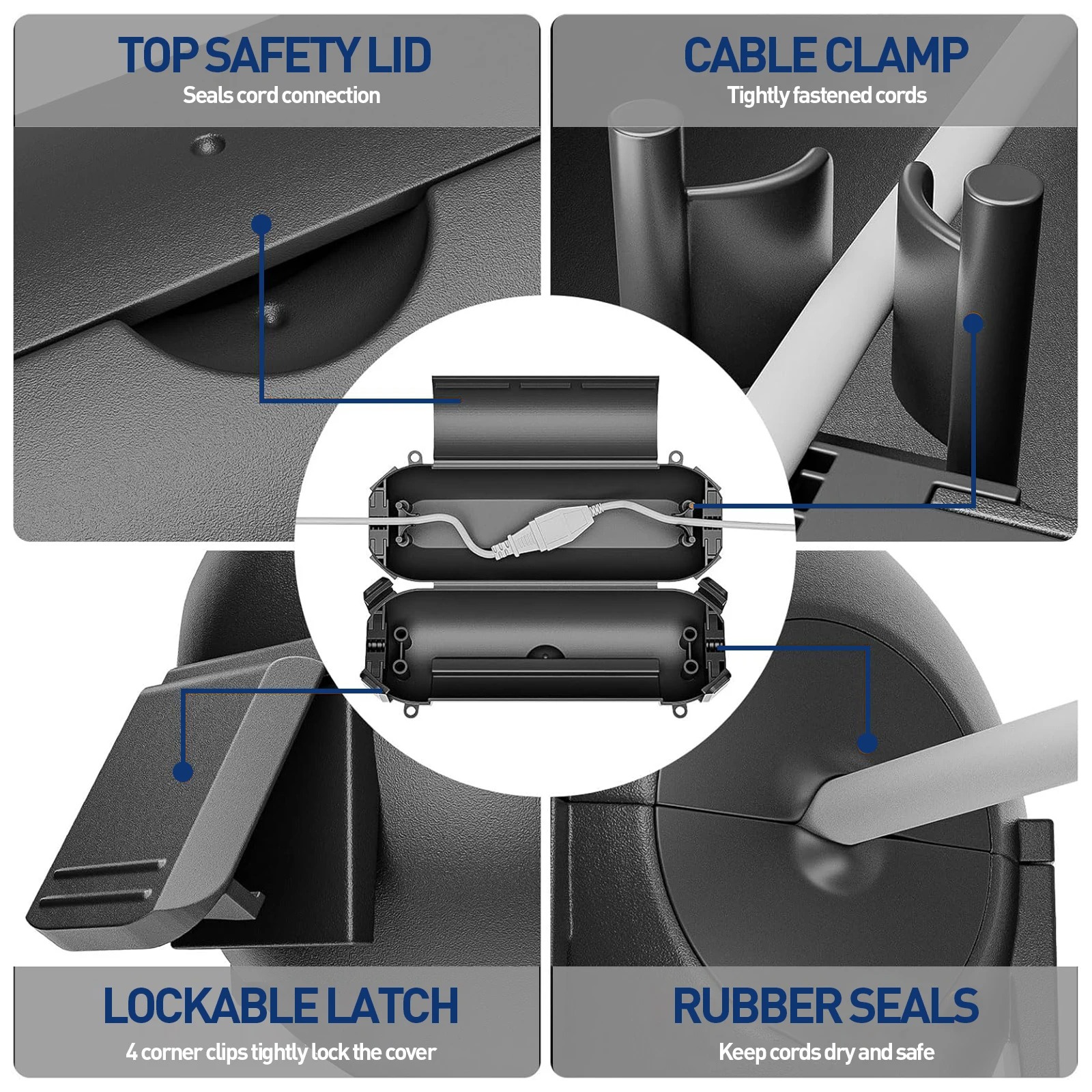 TOP SAFETY LID
Seals cord connection

CABLE CLAMP
Tightly fastened cords

LOCKABLE LATCH
4 corner clips tightly lock the cover

RUBBER SEALS
Keep cords dry and safe