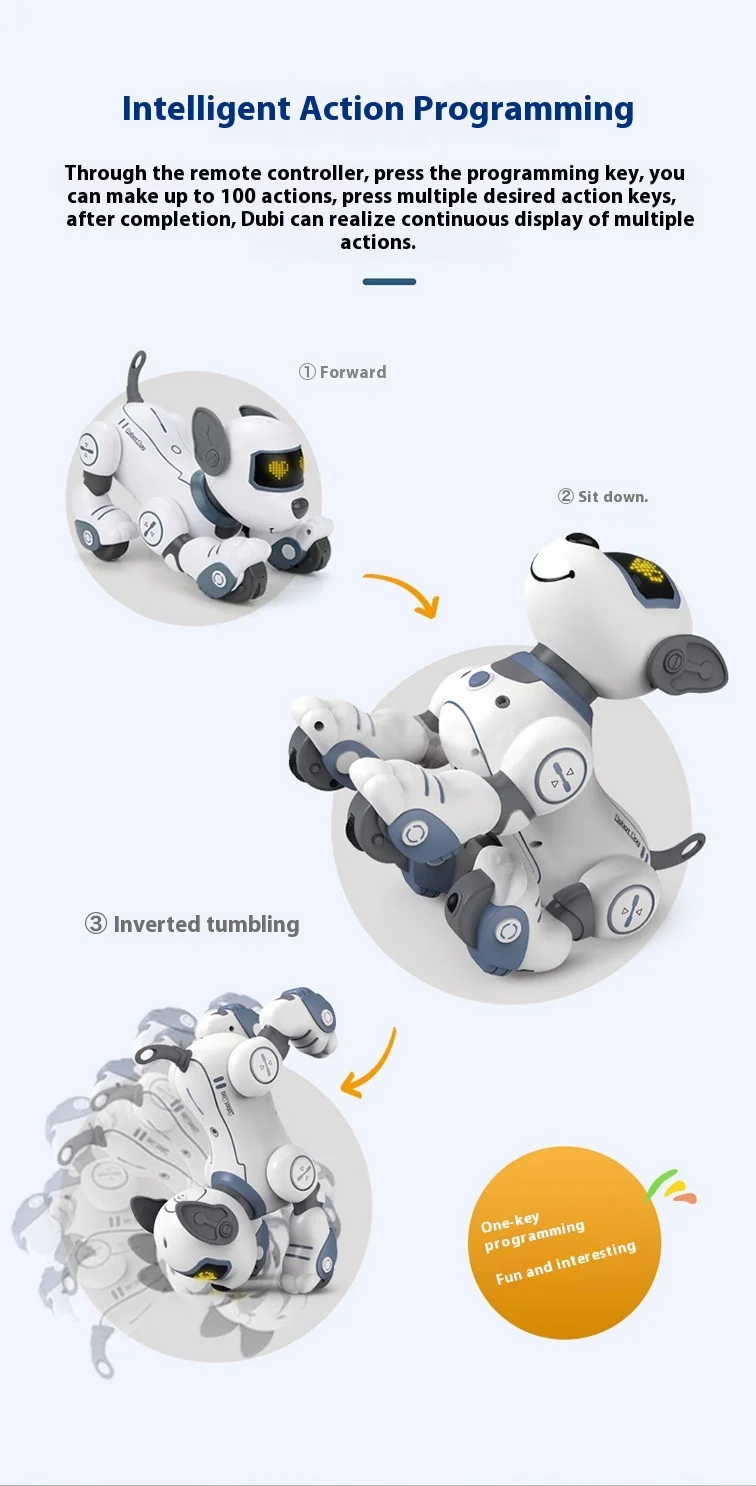 Intelligent Action Programming

Through the remote controller, press the programming key, you can make up to 100 actions, press multiple desired action keys, after completion, Dubi can realize continuous display of multiple actions.

① Forward

② Sit down.

③ Inverted tumbling

One-key programming

Fun and interesting