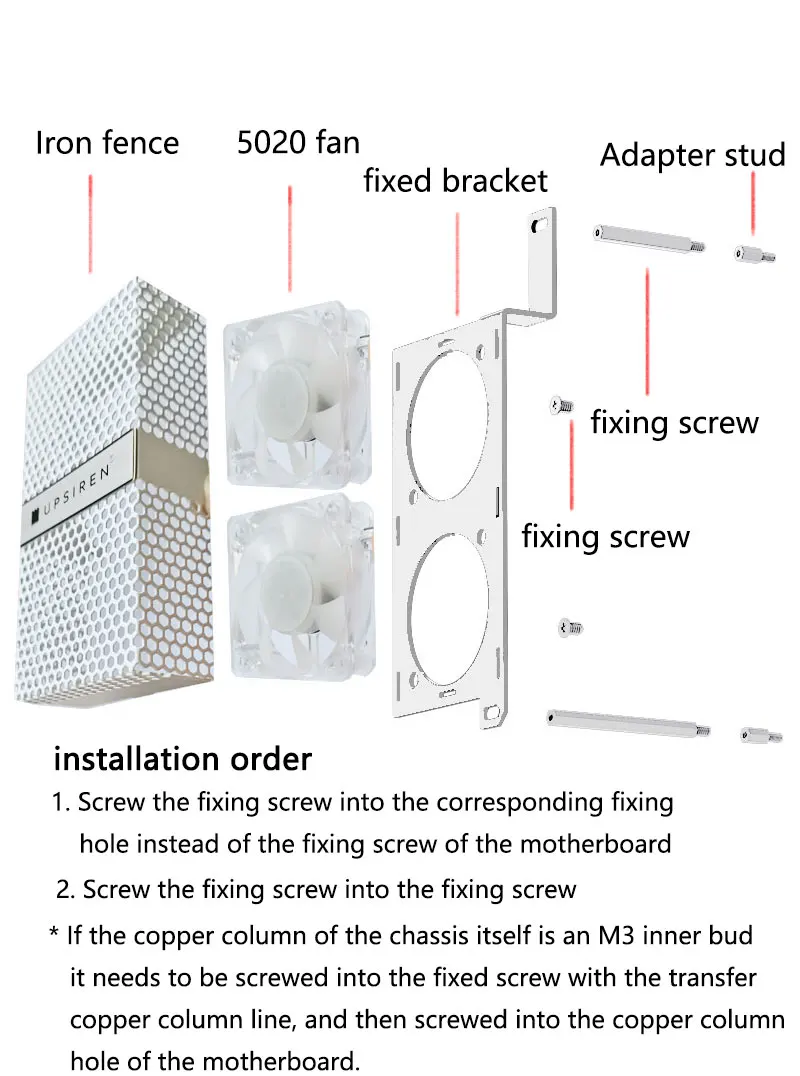 Iron fence

5020 fan

fixed bracket

Adapter stud

fixing screw

fixing screw

UPSIREN

installation order

1. Screw the fixing screw into the corresponding fixing hole instead of the fixing screw of the motherboard

2. Screw the fixing screw into the fixing screw

* If the copper column of the chassis itself is an M3 inner bud it needs to be screwed into the fixed screw with the transfer copper column line, and then screwed into the copper column hole of the motherboard.