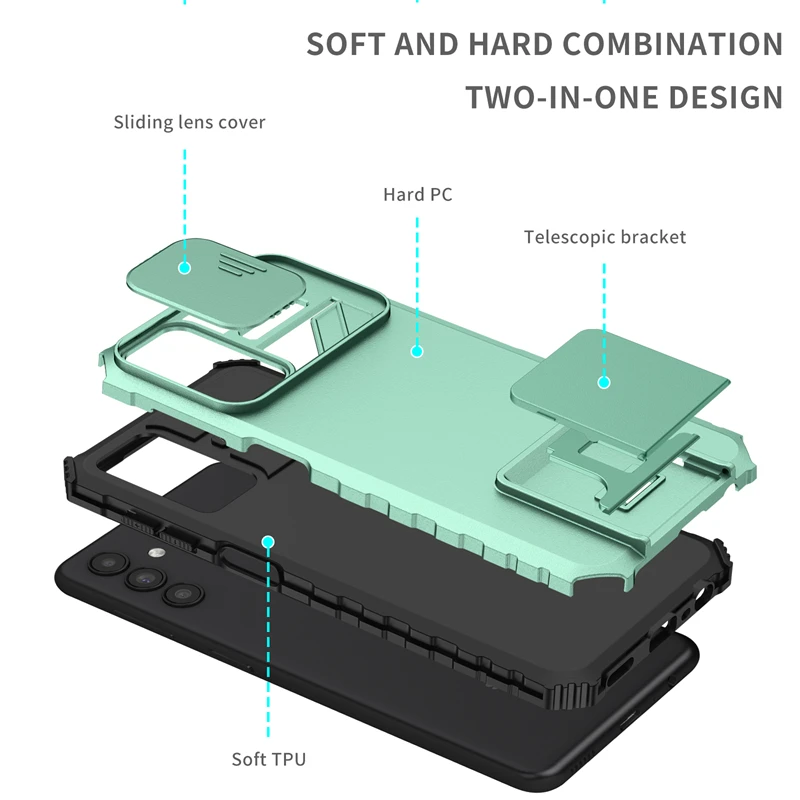 SOFT AND HARD COMBINATION
TWO-IN-ONE DESIGN

Sliding lens cover

Hard PC

Telescopic bracket

Soft TPU