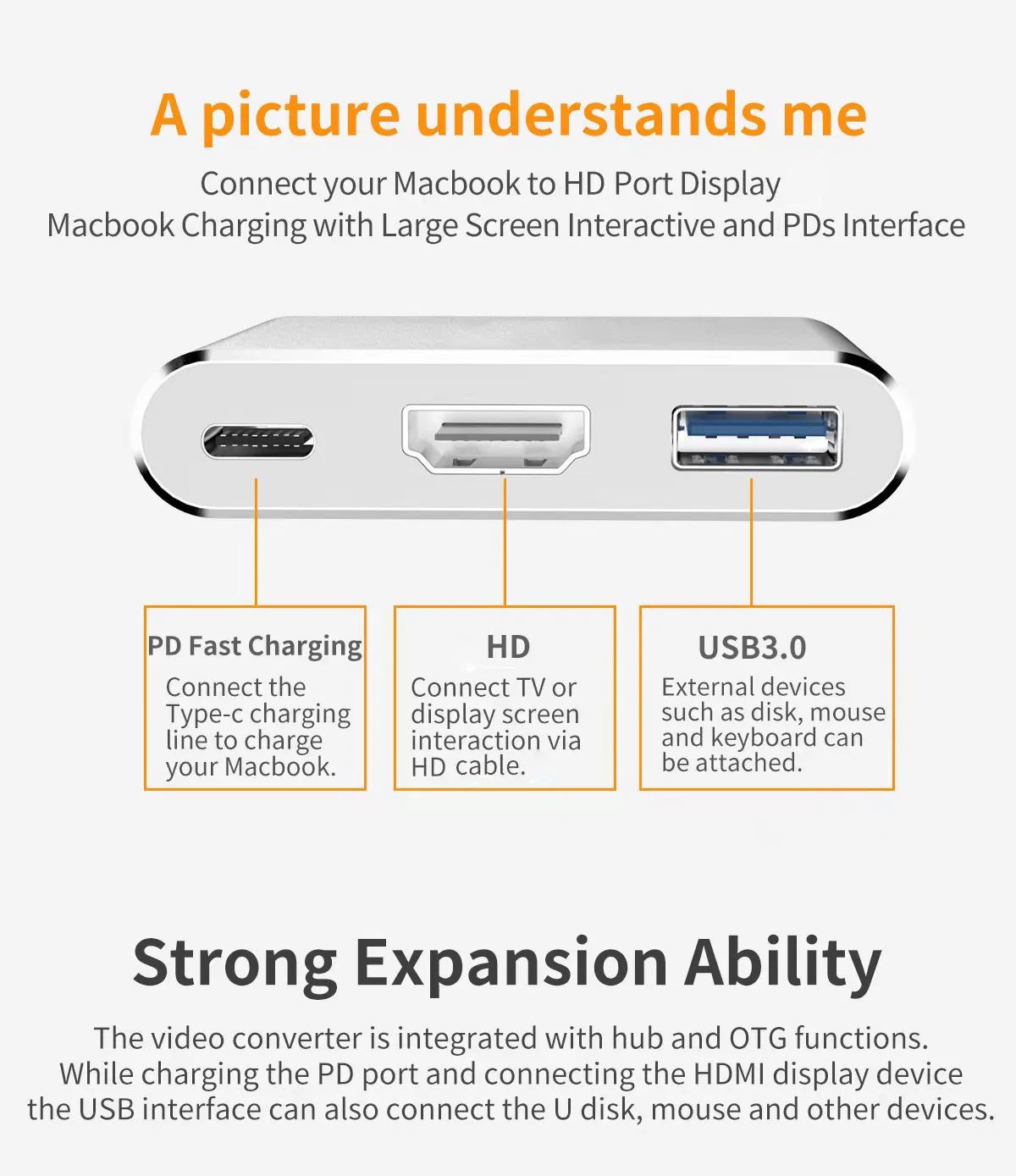 A picture understands me

Connect your Macbook to HD Port Display
Macbook Charging with Large Screen Interactive and PDs Interface

PD Fast Charging
Connect the Type-c charging line to charge your Macbook.

HD
Connect TV or display screen interaction via HD cable.

USB3.0
External devices such as disk, mouse and keyboard can be attached.

Strong Expansion Ability

The video converter is integrated with hub and OTG functions.
While charging the PD port and connecting the HDMI display device the USB interface can also connect the U disk, mouse and other devices.