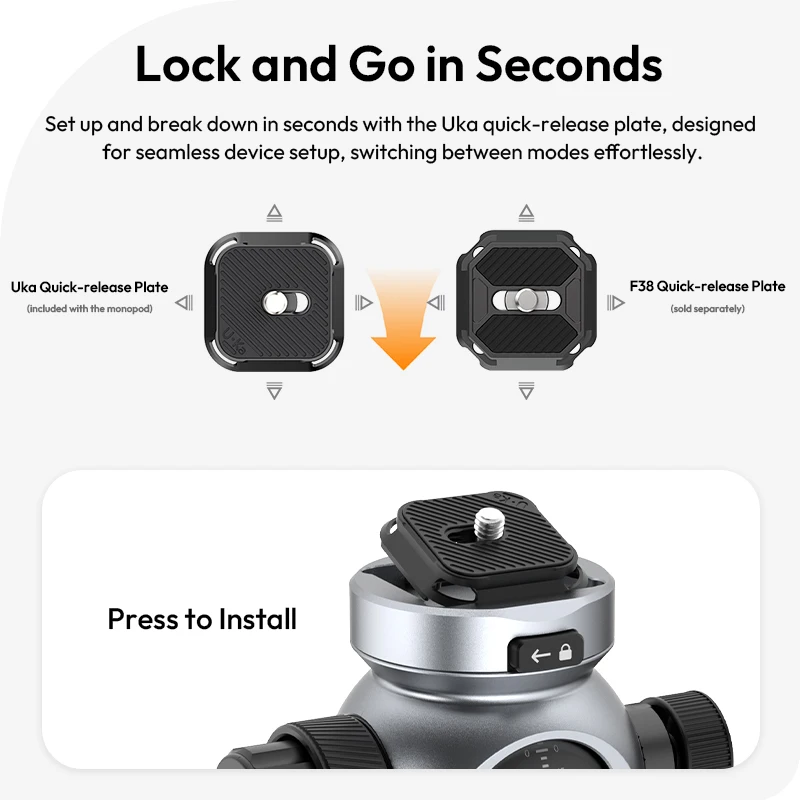 Lock and Go in Seconds

Set up and break down in seconds with the Uka quick-release plate, designed for seamless device setup, switching between modes effortlessly.

Uka Quick-release Plate
(included with the monopod)

F38 Quick-release Plate
(sold separately)

Press to Install