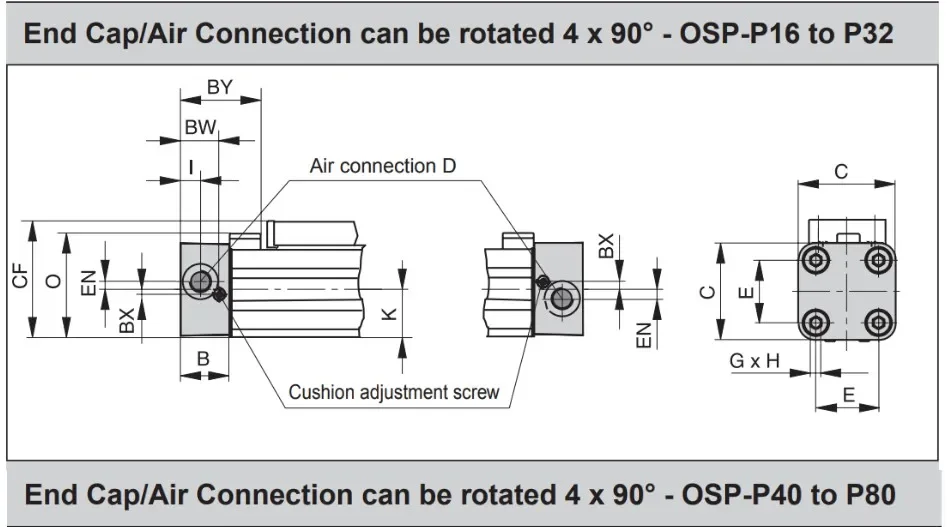 End Cap/Air Connection can be rotated 4 x 90° - OSP-P16 to P32

BY
BW
I
Air connection D
CF
O
EN
BX
B
K
Cushion adjustment screw
BX
EN
C
C
E
G x H
E

End Cap/Air Connection can be rotated 4 x 90° - OSP-P40 to P80