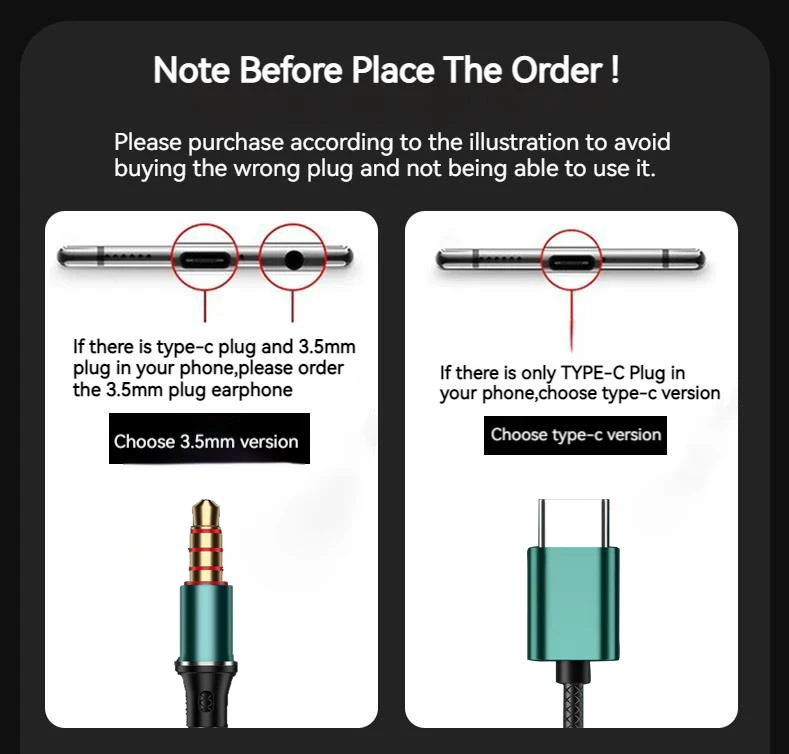 Note Before Place The Order !

Please purchase according to the illustration to avoid buying the wrong plug and not being able to use it.

If there is type-c plug and 3.5mm plug in your phone,please order the 3.5mm plug earphone

Choose 3.5mm version

If there is only TYPE-C Plug in your phone,choose type-c version

Choose type-c version