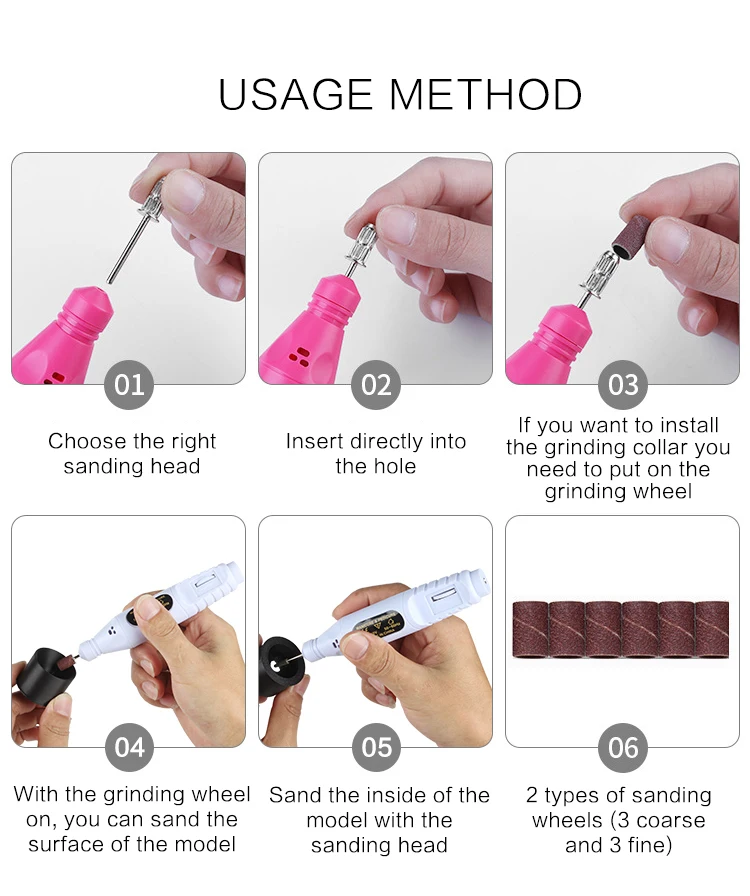 USAGE METHOD

01

Choose the right sanding head

02

Insert directly into the hole

03

If you want to install the grinding collar you need to put on the grinding wheel

04

With the grinding wheel on, you can sand the surface of the model

05

Sand the inside of the model with the sanding head

06

2 types of sanding wheels (3 coarse and 3 fine)