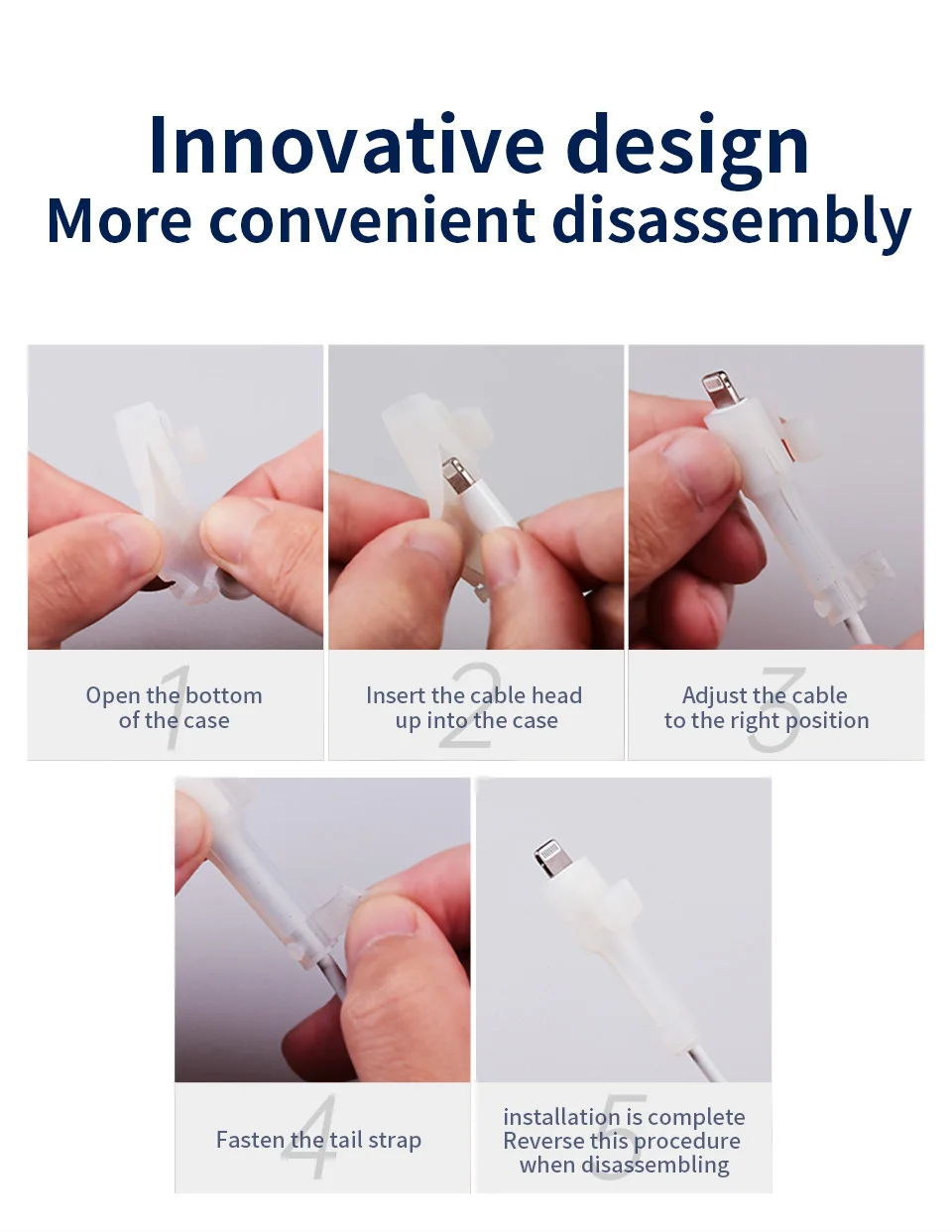 Innovative design
More convenient disassembly

1
Open the bottom of the case

2
Insert the cable head up into the case

3
Adjust the cable to the right position

4
Fasten the tail strap

5
installation is complete Reverse this procedure when disassembling