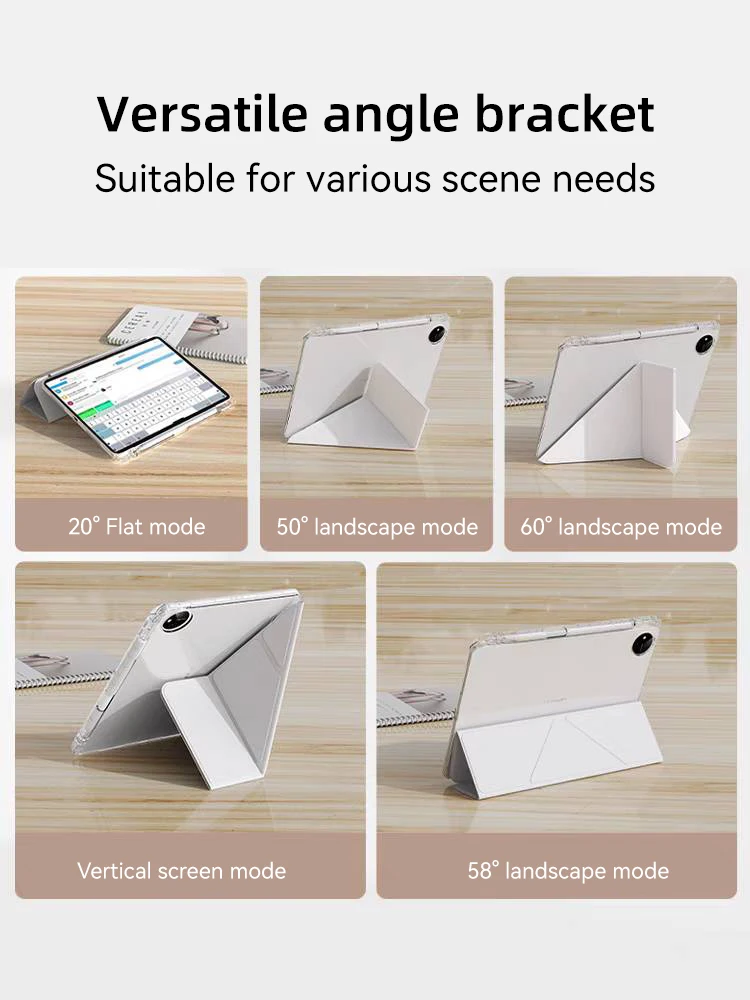 Versatile angle bracket
Suitable for various scene needs

20° Flat mode

50° landscape mode

60° landscape mode

Vertical screen mode

58° landscape mode