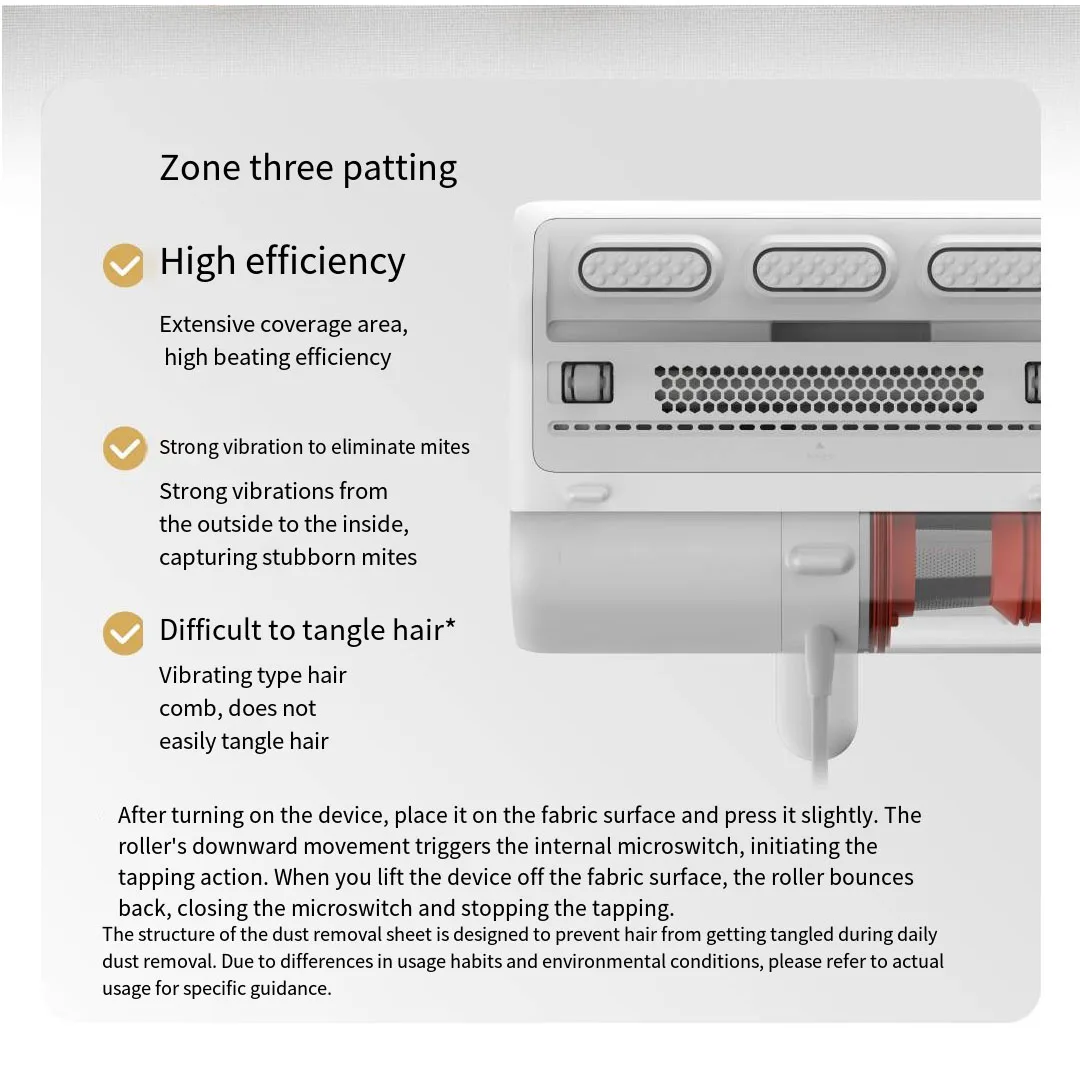 Zone three patting

High efficiency

Extensive coverage area, high beating efficiency

Strong vibration to eliminate mites

Strong vibrations from the outside to the inside, capturing stubborn mites

Difficult to tangle hair*

Vibrating type hair comb, does not easily tangle hair

After turning on the device, place it on the fabric surface and press it slightly. The roller's downward movement triggers the internal microswitch, initiating the tapping action. When you lift the device off the fabric surface, the roller bounces back, closing the microswitch and stopping the tapping.

The structure of the dust removal sheet is designed to prevent hair from getting tangled during daily dust removal. Due to differences in usage habits and environmental conditions, please refer to actual usage for specific guidance.