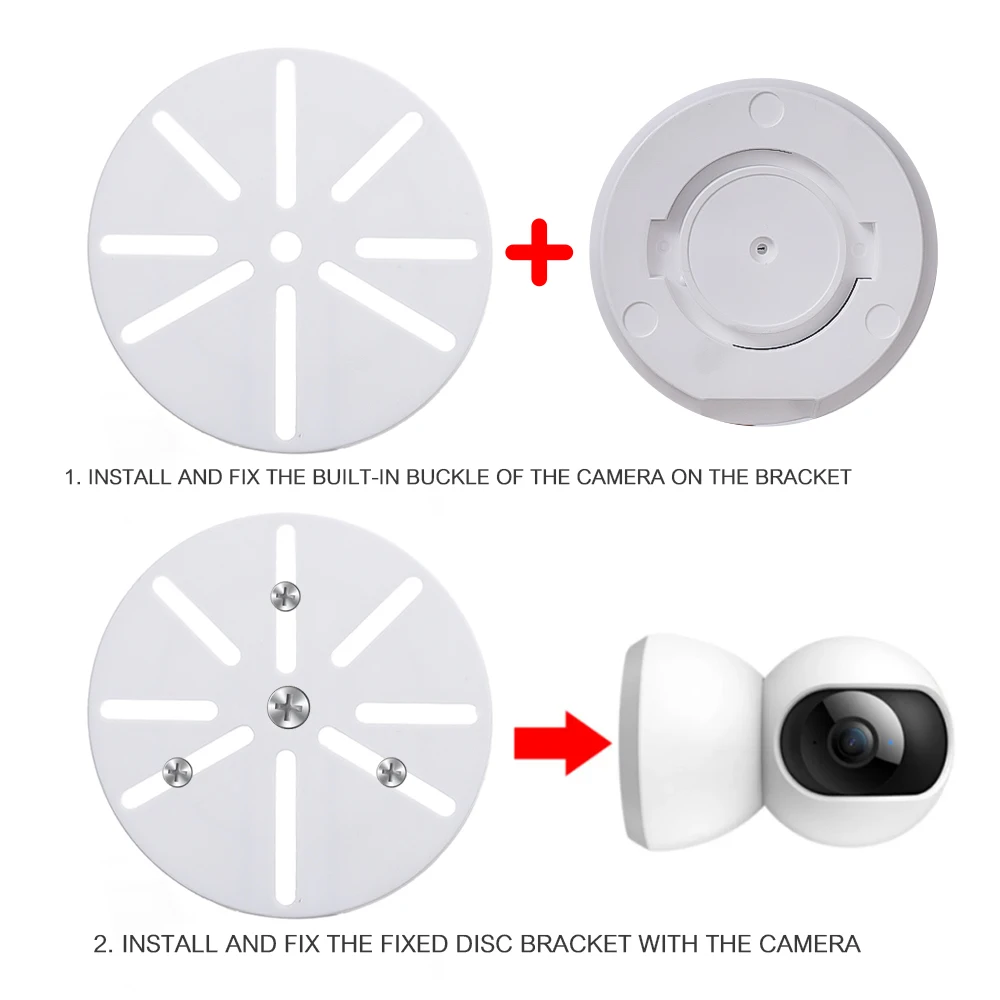 1. INSTALL AND FIX THE BUILT-IN BUCKLE OF THE CAMERA ON THE BRACKET

2. INSTALL AND FIX THE FIXED DISC BRACKET WITH THE CAMERA