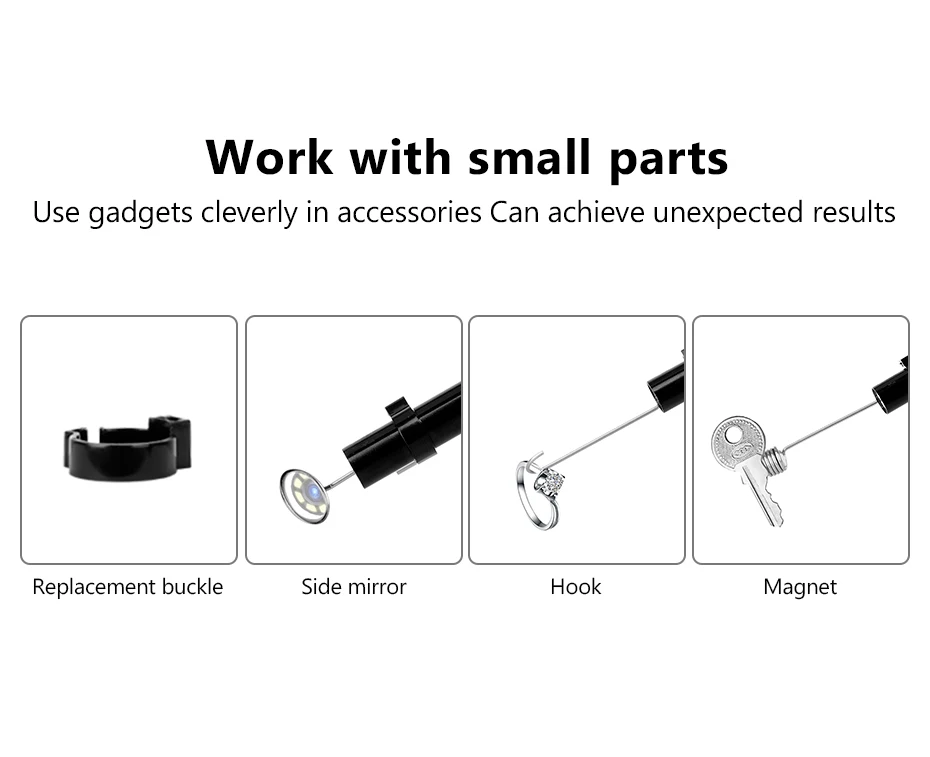 Work with small parts

Use gadgets cleverly in accessories Can achieve unexpected results

Replacement buckle

Side mirror

Hook

Magnet