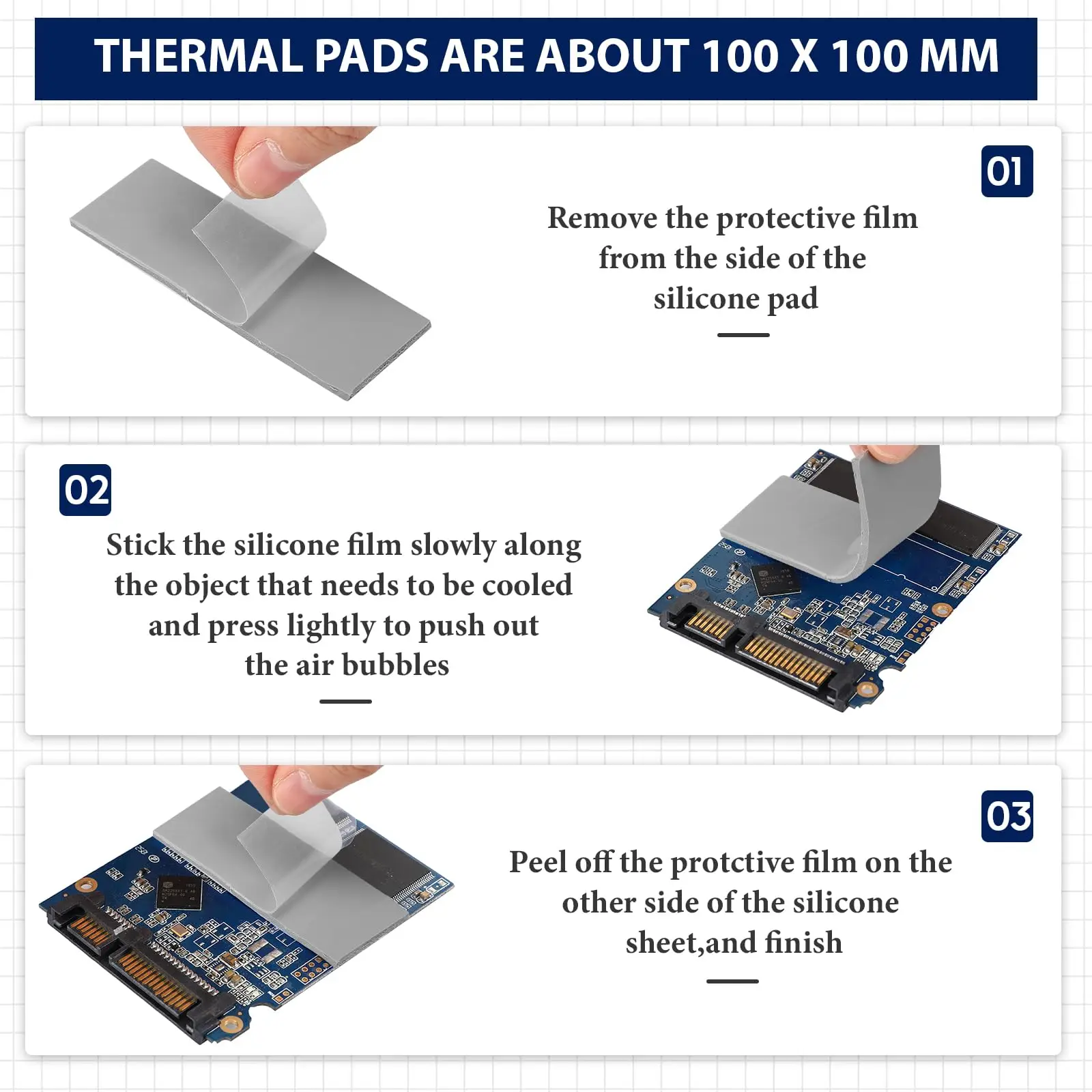 THERMAL PADS ARE ABOUT 100 X 100 MM

01

Remove the protective film from the side of the silicone pad

02

Stick the silicone film slowly along the object that needs to be cooled and press lightly to push out the air bubbles

03

Peel off the protctive film on the other side of the silicone sheet,and finish