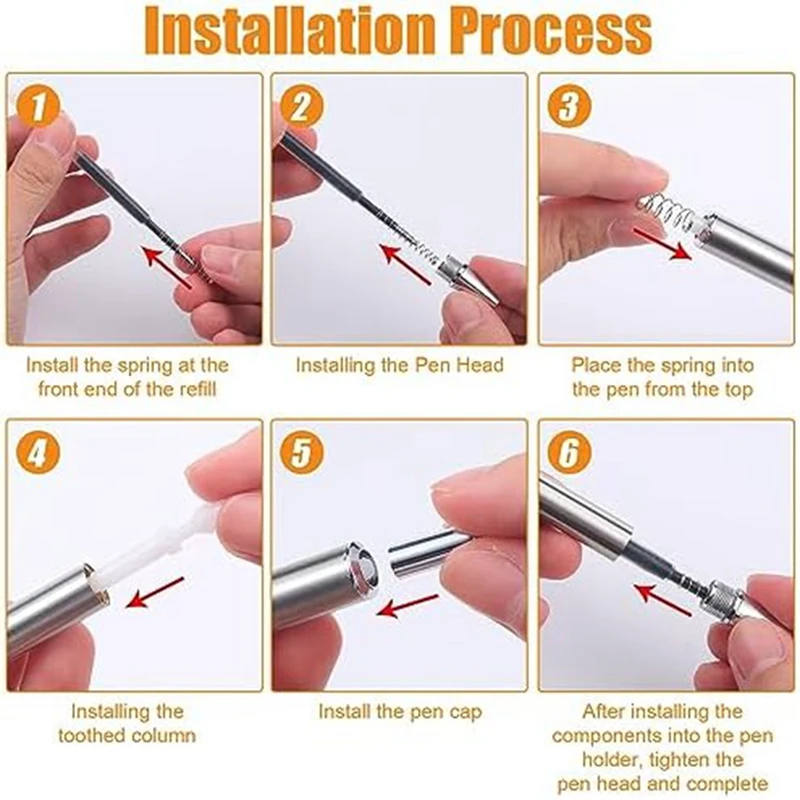 Installation Process

1

Install the spring at the front end of the refill

2

Installing the Pen Head

3

Place the spring into the pen from the top

4

Installing the toothed column

5

Install the pen cap

6

After installing the components into the pen holder, tighten the pen head and complete