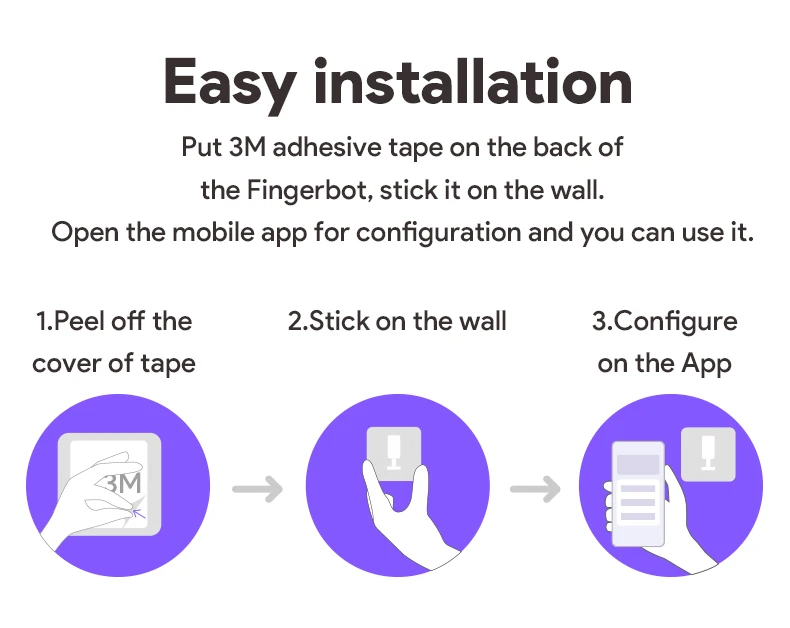 Easy installation

Put 3M adhesive tape on the back of the Fingerbot, stick it on the wall. Open the mobile app for configuration and you can use it.

1.Peel off the cover of tape

2.Stick on the wall

3.Configure on the App

3M