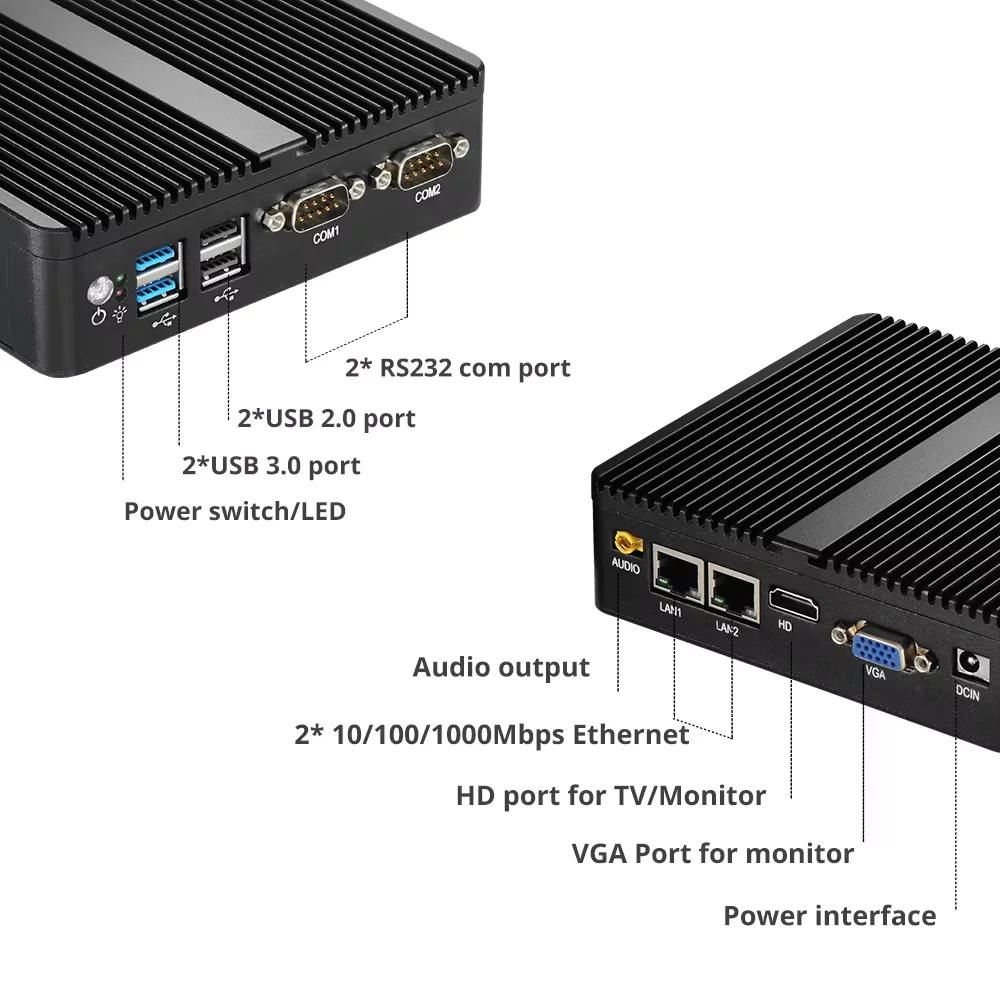 COM1

COM2

2* RS232 com port

2*USB 2.0 port

2*USB 3.0 port

Power switch/LED

AUDIO

LAN1

LAN2

HD

VGA

DCIN

Audio output

2* 10/100/1000Mbps Ethernet

HD port for TV/Monitor

VGA Port for monitor

Power interface