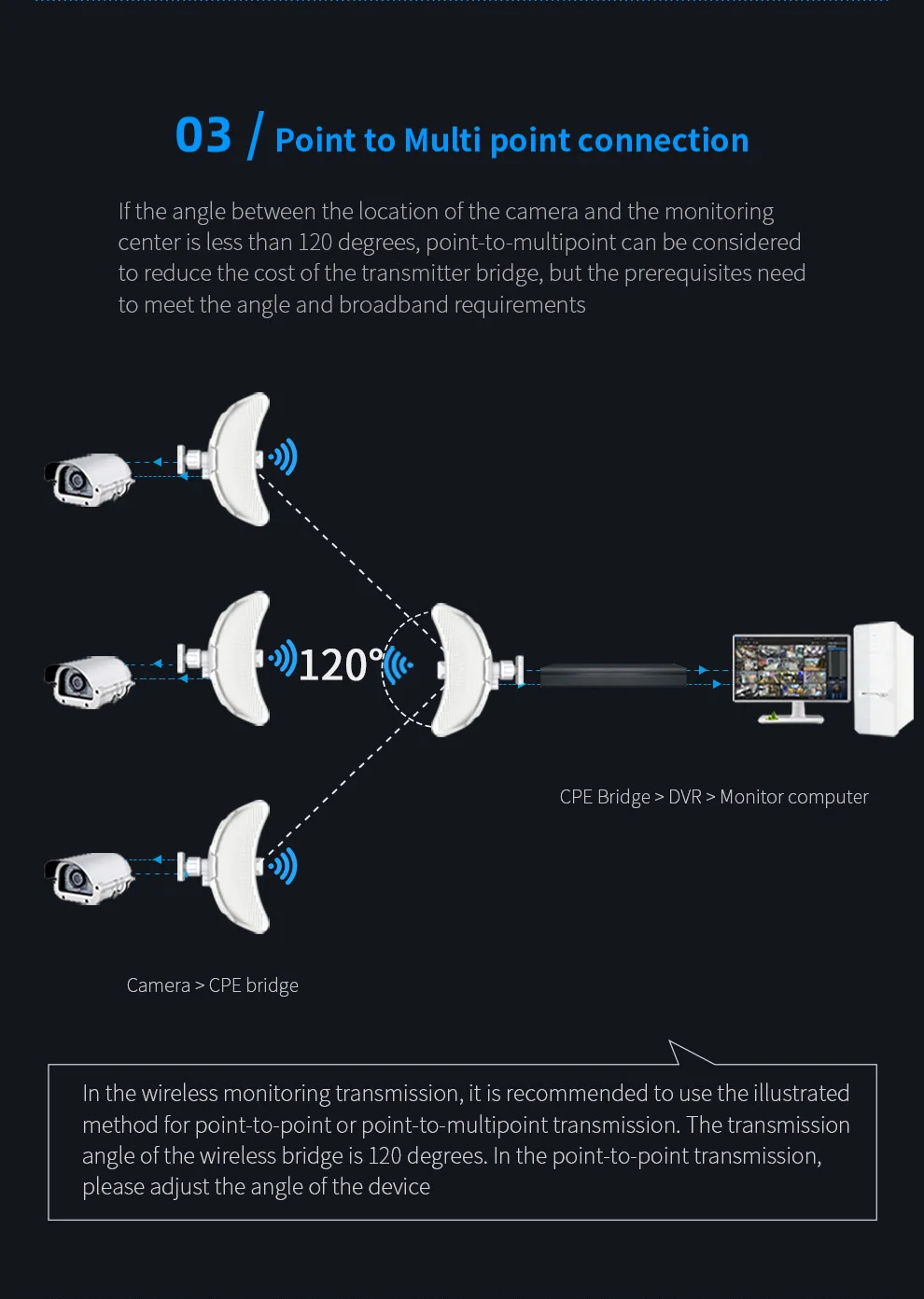 03 / Point to Multi point connection

If the angle between the location of the camera and the monitoring center is less than 120 degrees, point-to-multipoint can be considered to reduce the cost of the transmitter bridge, but the prerequisites need to meet the angle and broadband requirements

120°

CPE Bridge > DVR > Monitor computer

Camera > CPE bridge

In the wireless monitoring transmission, it is recommended to use the illustrated method for point-to-point or point-to-multipoint transmission. The transmission angle of the wireless bridge is 120 degrees. In the point-to-point transmission, please adjust the angle of the device