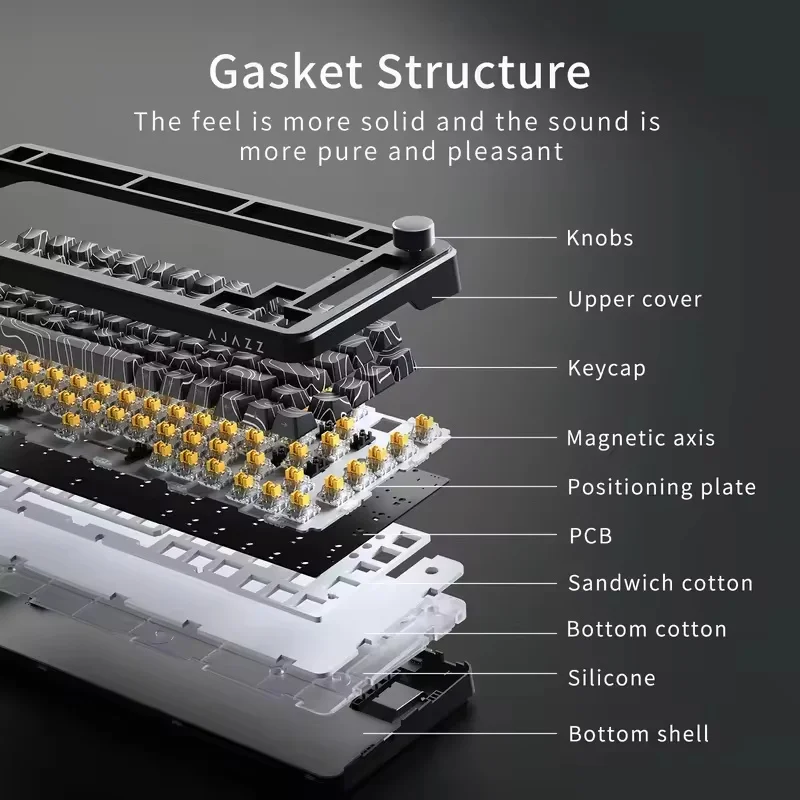 Gasket Structure
The feel is more solid and the sound is more pure and pleasant

AJAZZ

Knobs
Upper cover
Keycap
Magnetic axis
Positioning plate
PCB
Sandwich cotton
Bottom cotton
Silicone
Bottom shell