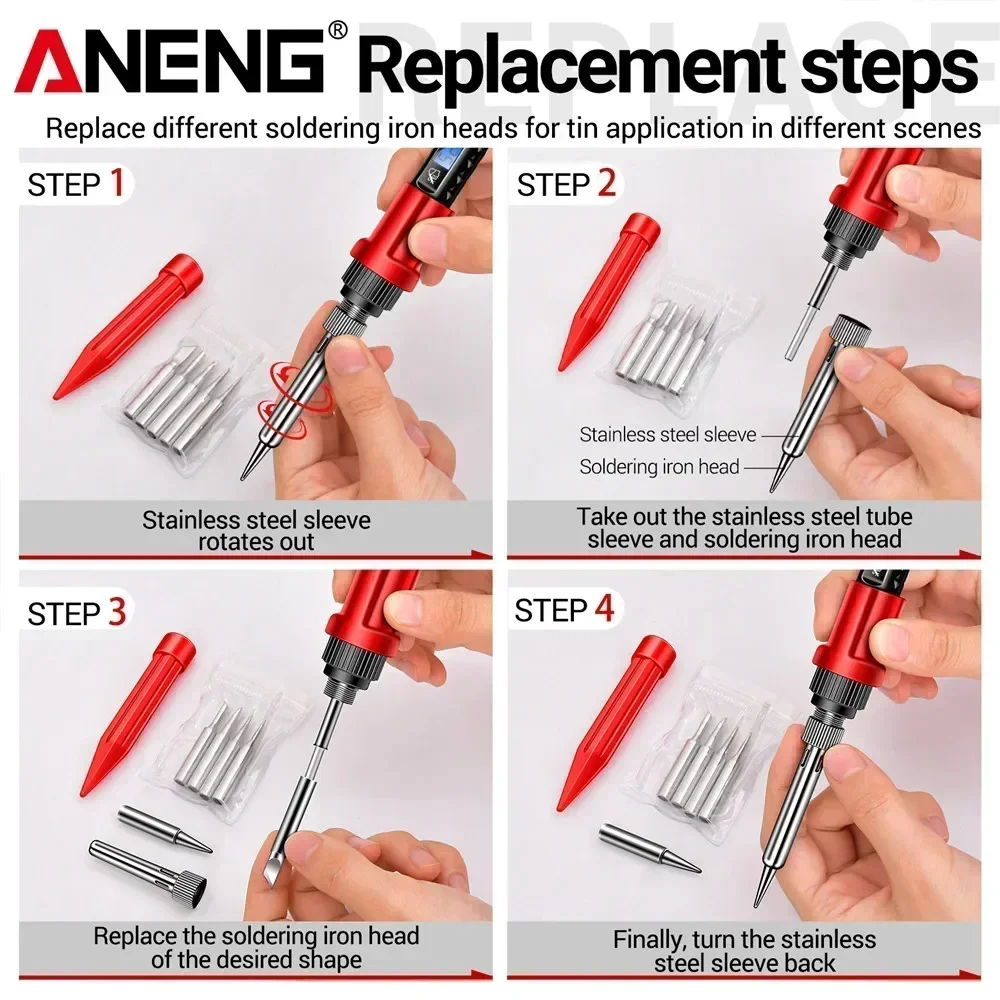 ANENG® Replacement steps

REPLACE

Replace different soldering iron heads for tin application in different scenes

STEP 1

Stainless steel sleeve rotates out

STEP 2

Stainless steel sleeve

Soldering iron head

Take out the stainless steel tube sleeve and soldering iron head

STEP 3

Replace the soldering iron head of the desired shape

STEP 4

Finally, turn the stainless steel sleeve back