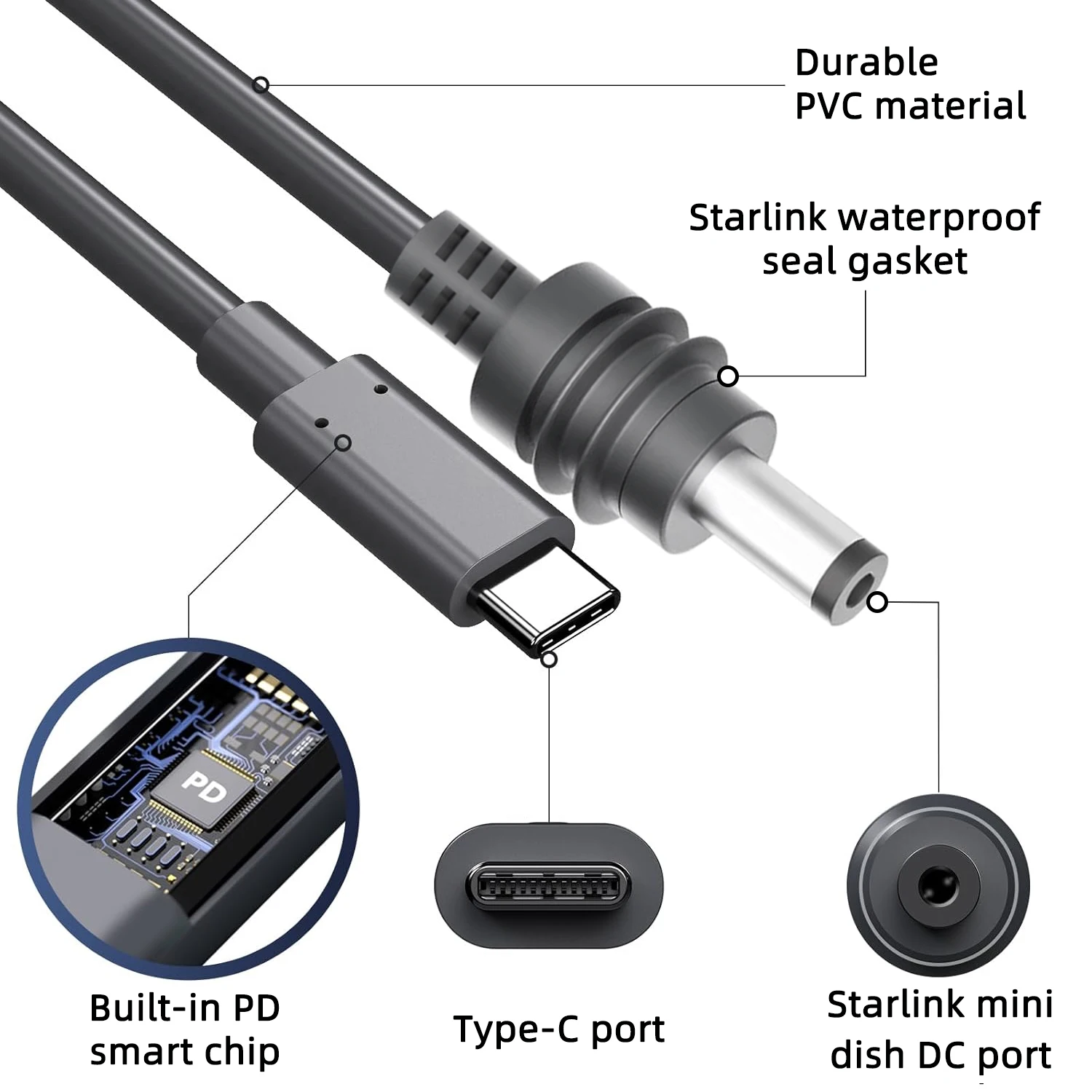 Durable
PVC material

Starlink waterproof
seal gasket

PD

Built-in PD
smart chip

Type-C port

Starlink mini
dish DC port