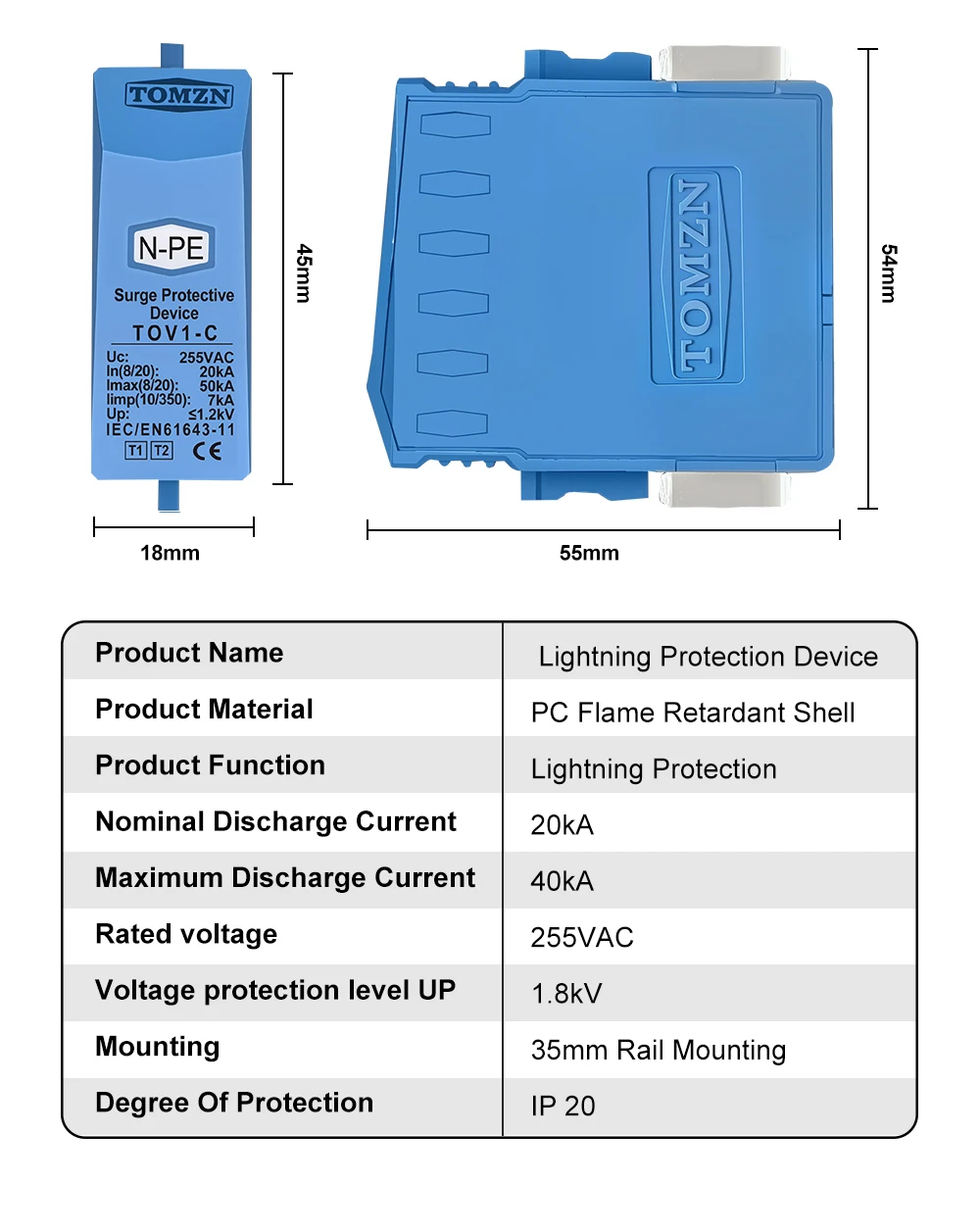 TOMZN

N-PE

Surge Protective Device
TOV1-C

Uc: 255VAC
In(8/20): 20kA
Imax(8/20): 50kA
Iimp(10/350): 7kA
Up: ≤1.2kV
IEC/EN61643-11
T1 T2 CE

45mm

18mm

TOMZN

54mm

55mm

| Product Name | Lightning Protection Device |
|---|---|
| Product Material | PC Flame Retardant Shell |
| Product Function | Lightning Protection |
| Nominal Discharge Current | 20kA |
| Maximum Discharge Current | 40kA |
| Rated voltage | 255VAC |
| Voltage protection level UP | 1.8kV |
| Mounting | 35mm Rail Mounting |
| Degree Of Protection | IP 20 |