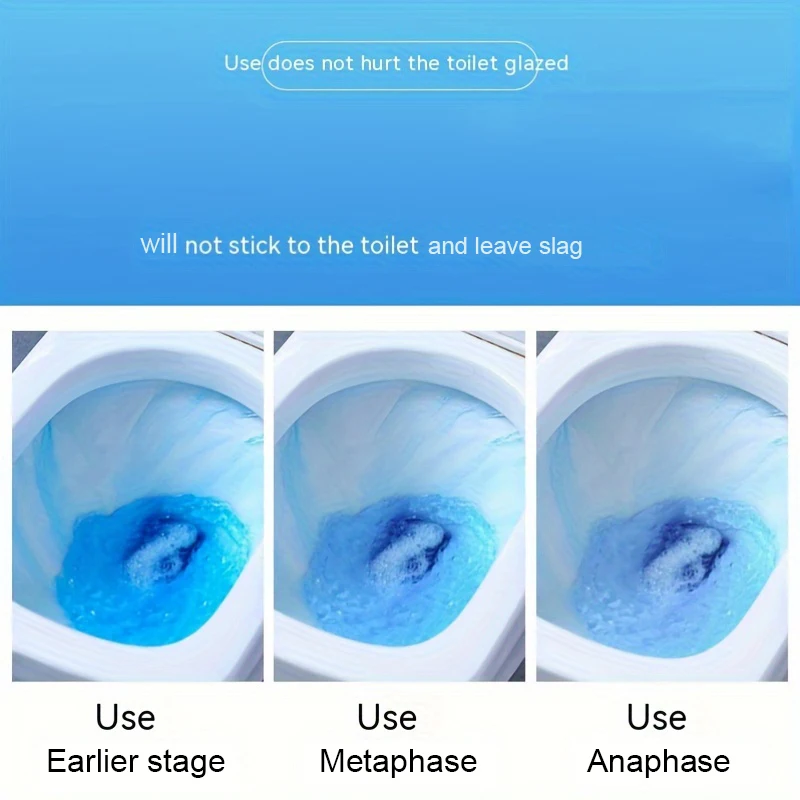 Use does not hurt the toilet glazed

will not stick to the toilet and leave slag

Use
Earlier stage

Use
Metaphase

Use
Anaphase