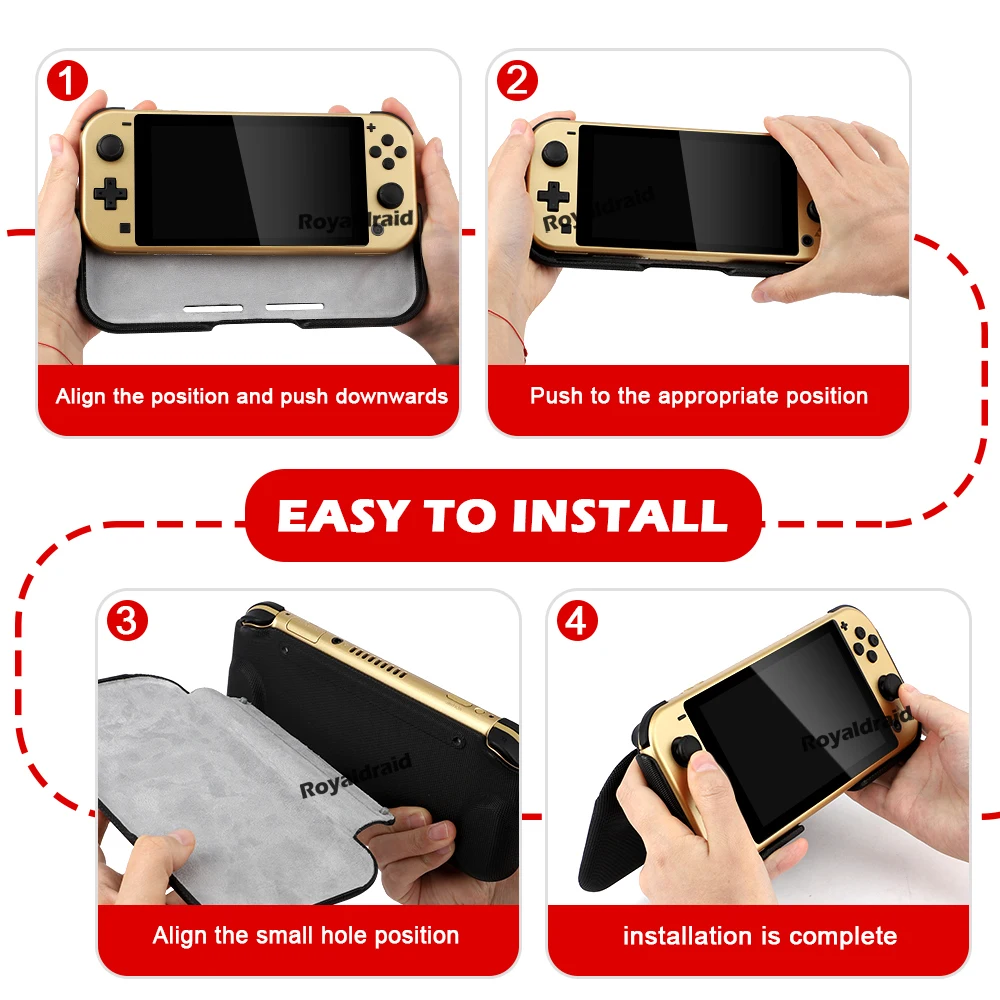 1
Royaldraid
Align the position and push downwards

2
Royaldraid
Push to the appropriate position

EASY TO INSTALL

3
Royaldraid
Align the small hole position

4
Royaldraid
installation is complete